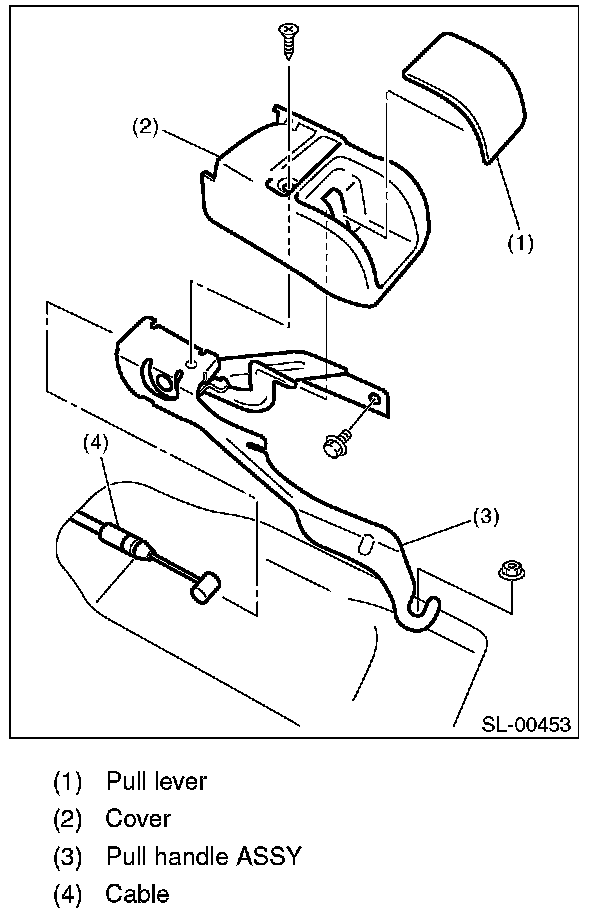 (2)

(1)

(4)

(3)

SL-00453

(1) Pull lever
(2) Cover
(3) Pull handle ASSY
(4) Cable