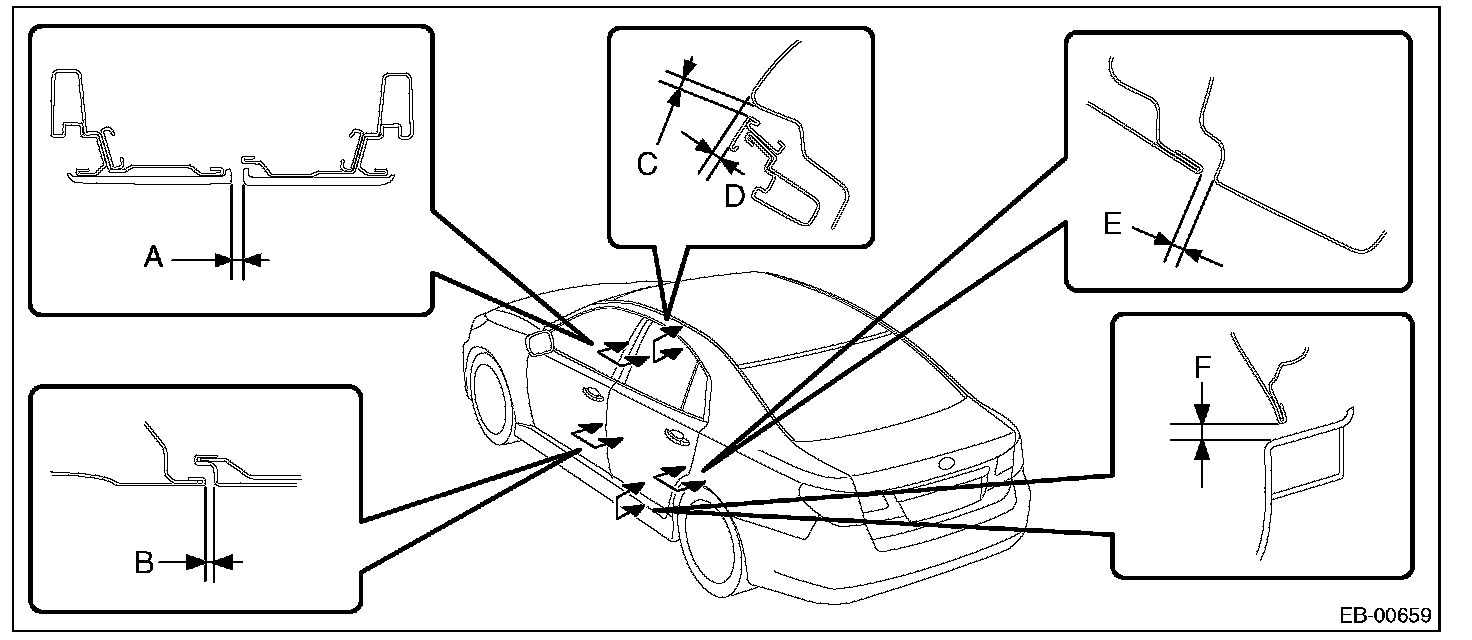 A

C

D

E

B

F

EB-00659