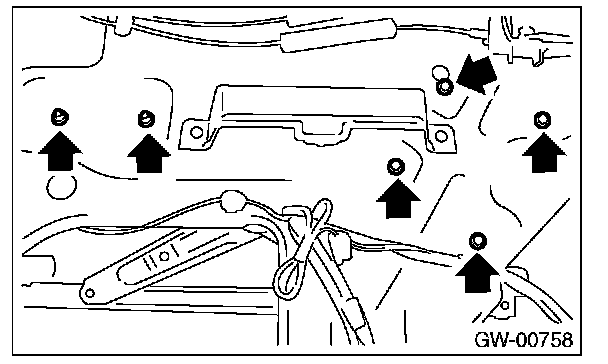 GW-00758