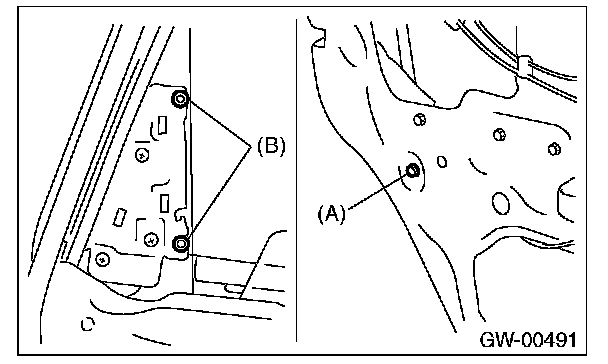 (B)

(A)

GW-00491