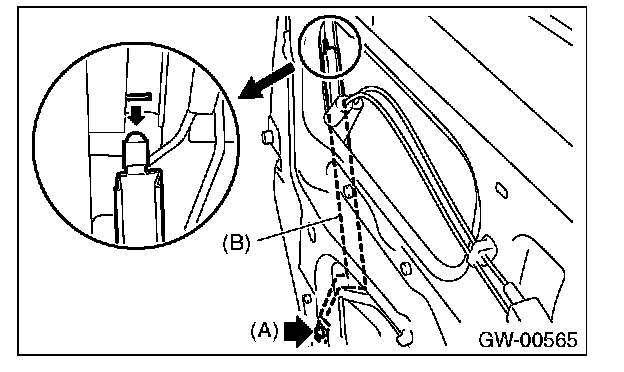 (B)
(A)
GW-00565