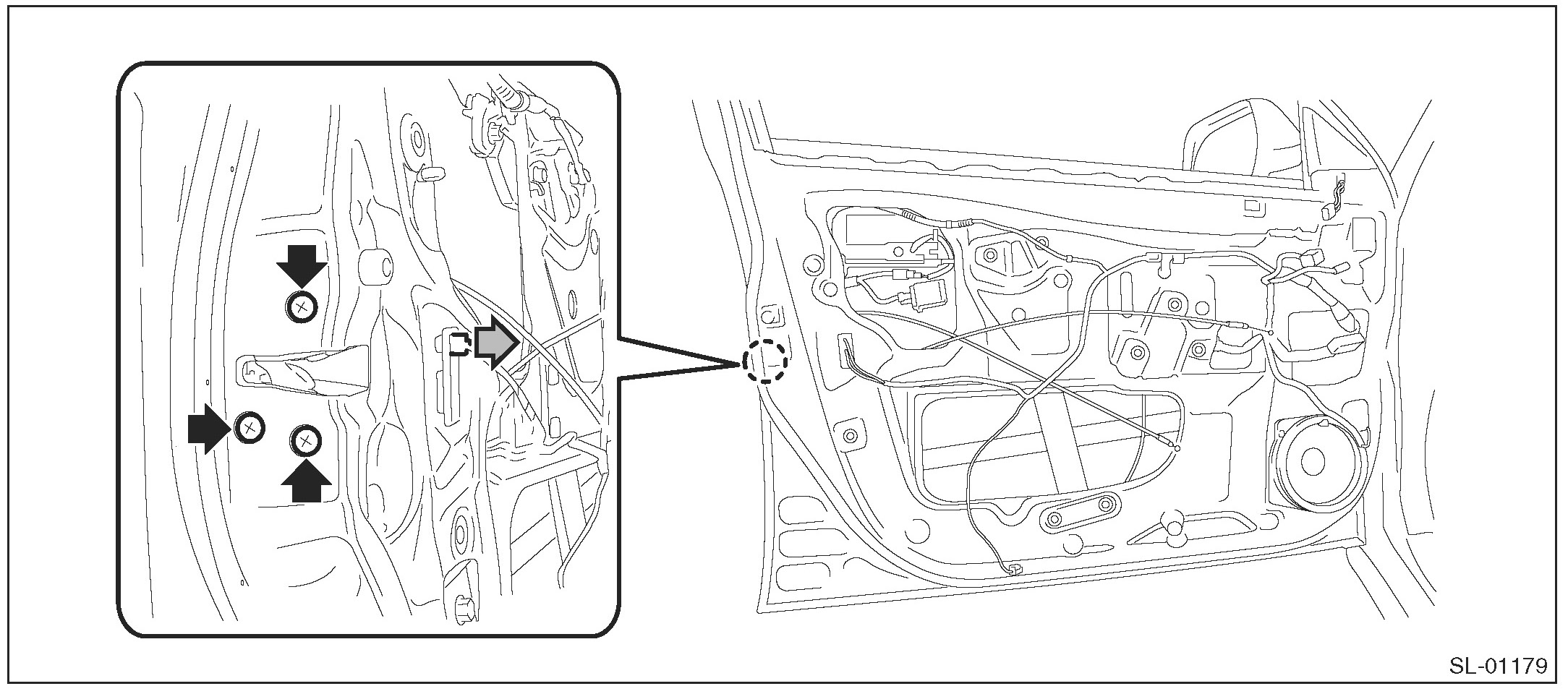 SL-01179