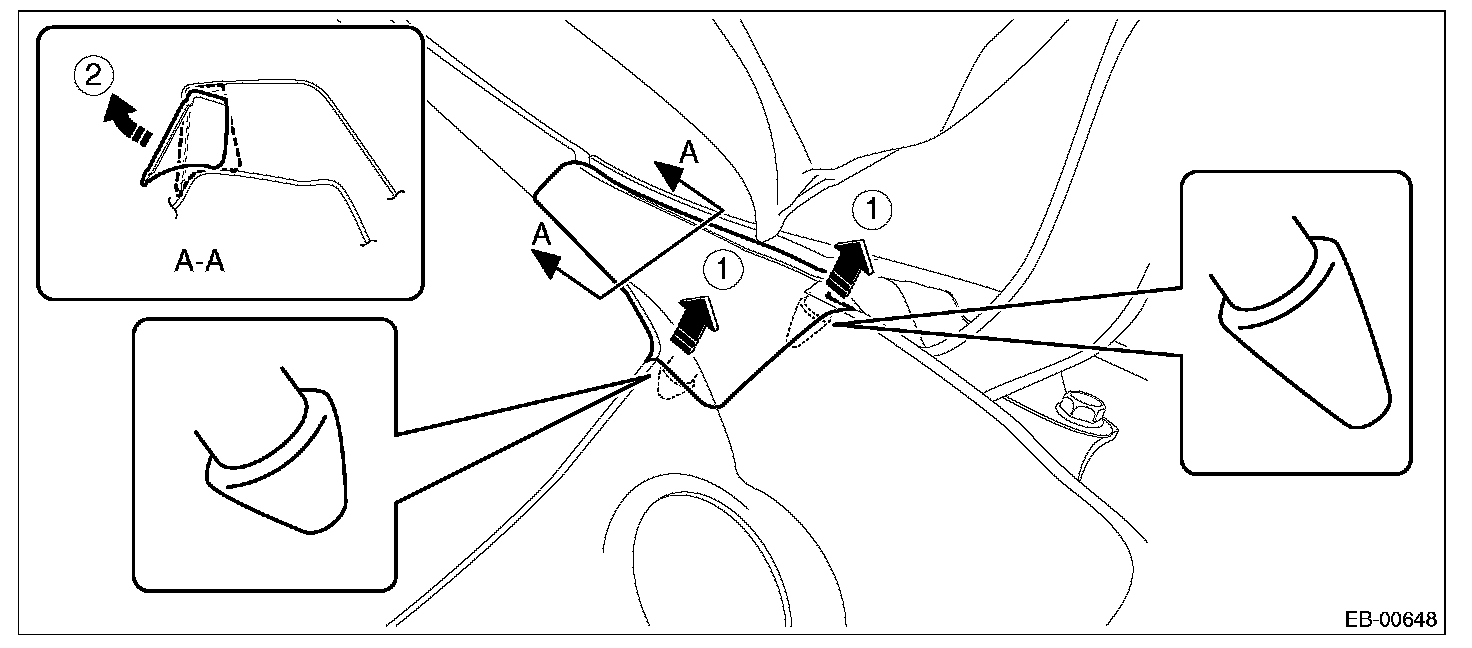 2

A-A

A

A

1

1

EB-00648