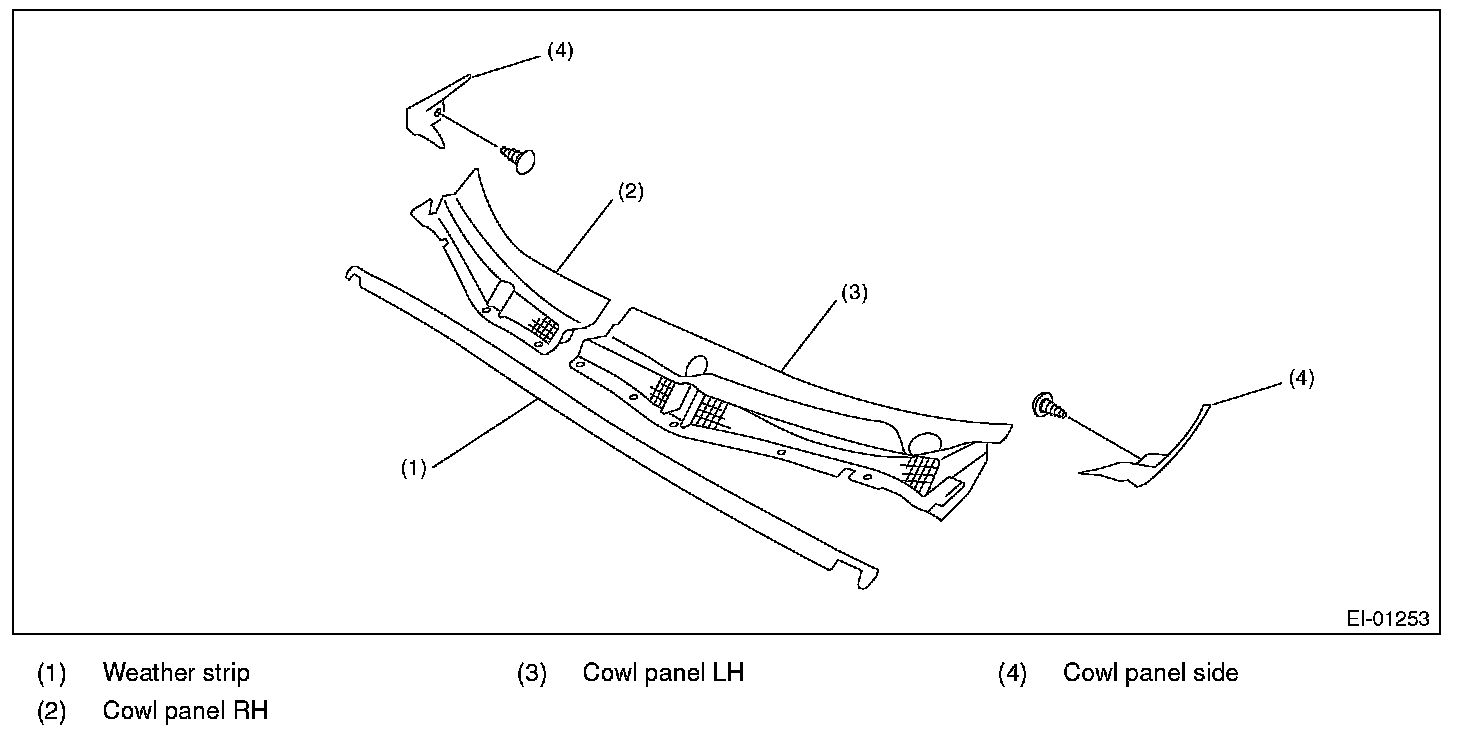 (4)

(2)

(3)

(4)

(1)

EI-01253

(1) Weather strip
(2) Cowl panel RH
(3) Cowl panel LH
(4) Cowl panel side