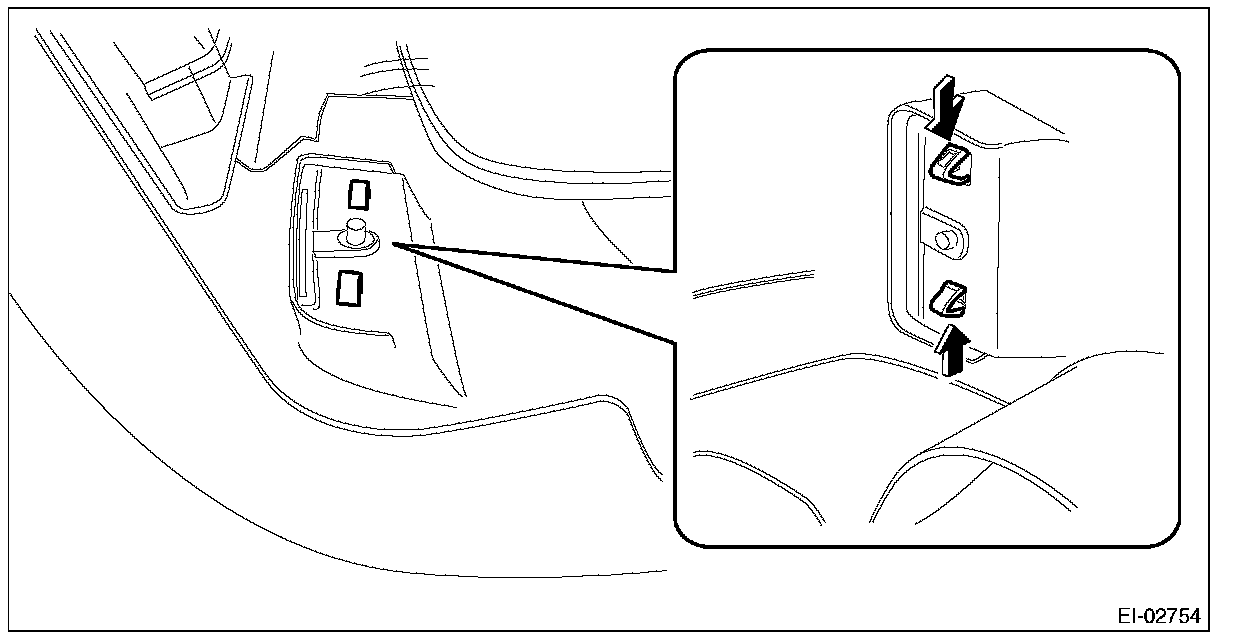 EI-02754