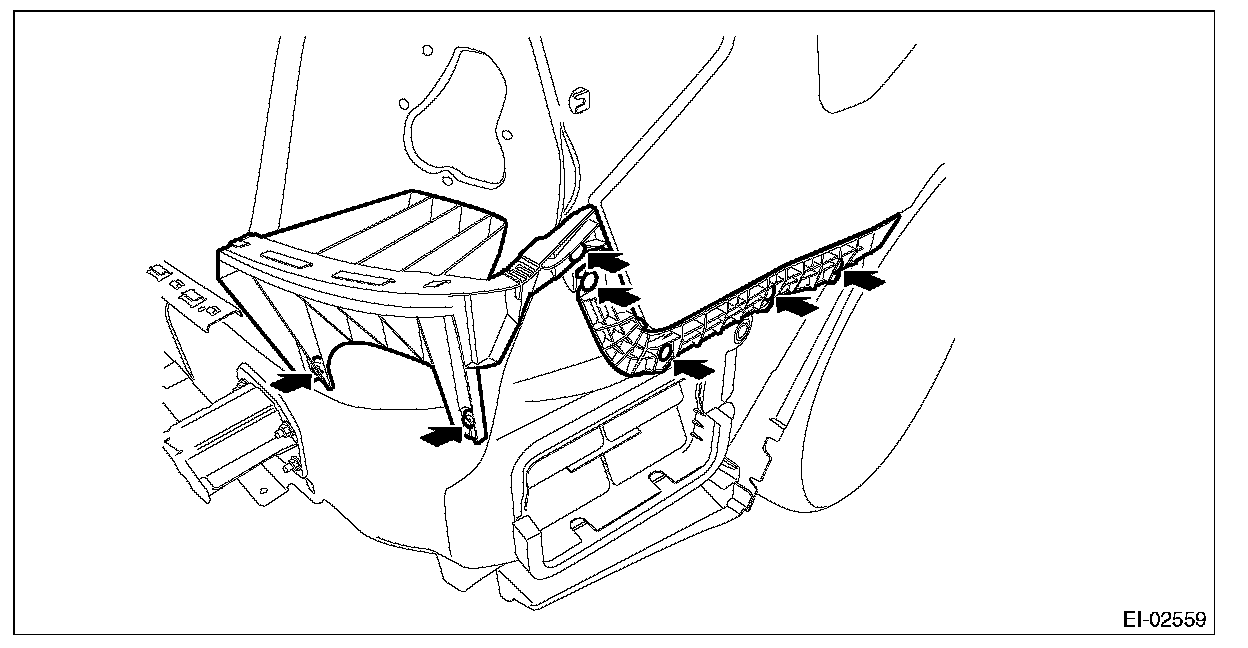 EI-02559