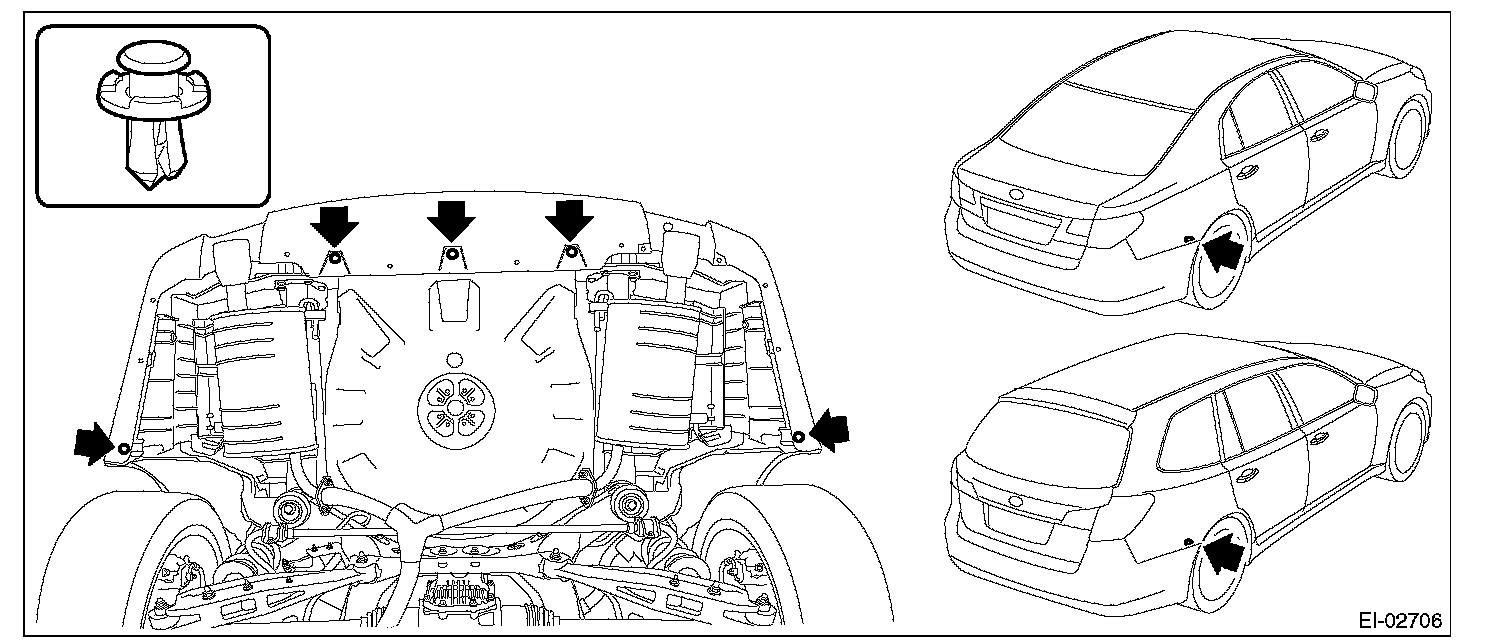 EI-02706