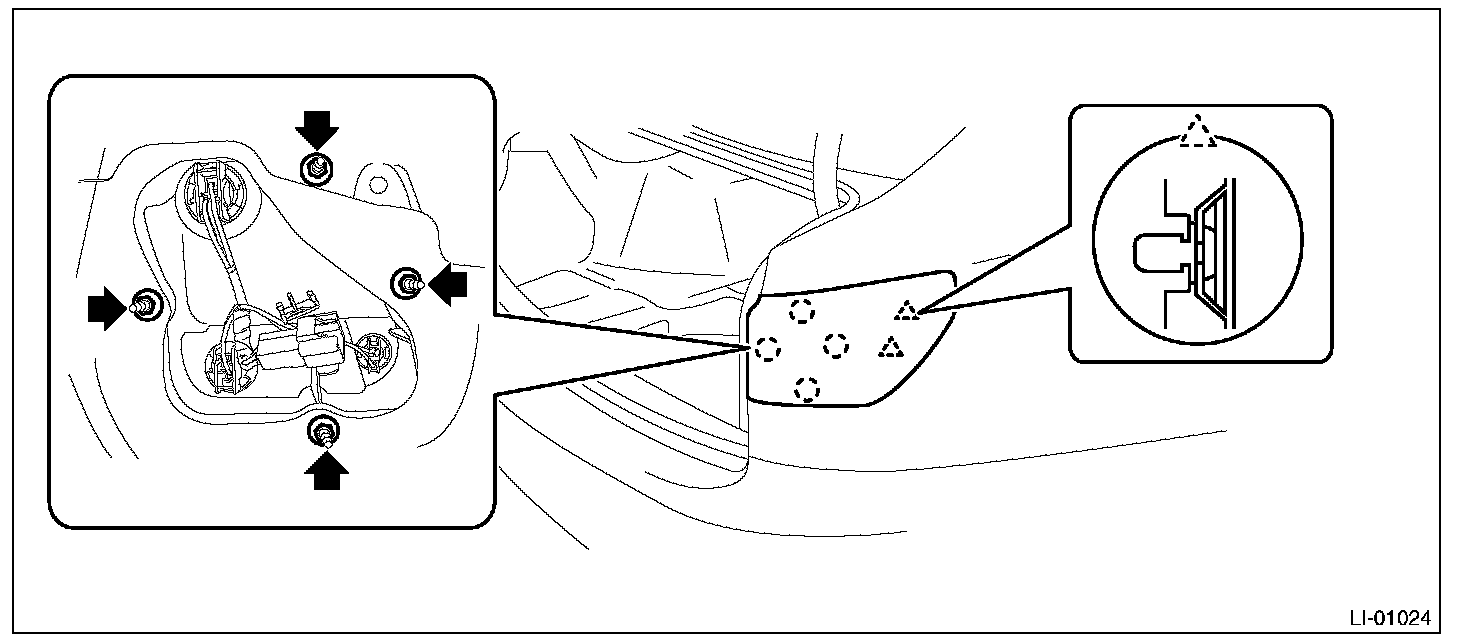 LI-01024