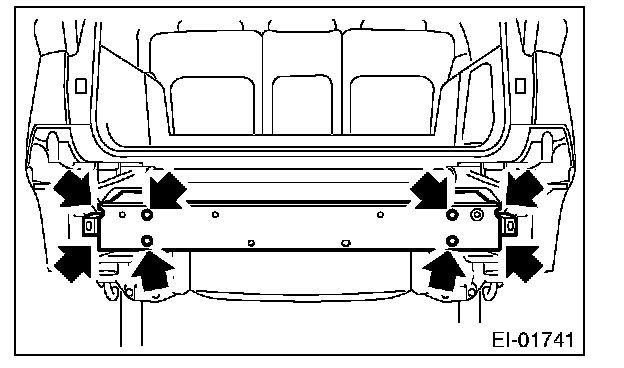 EI-01741