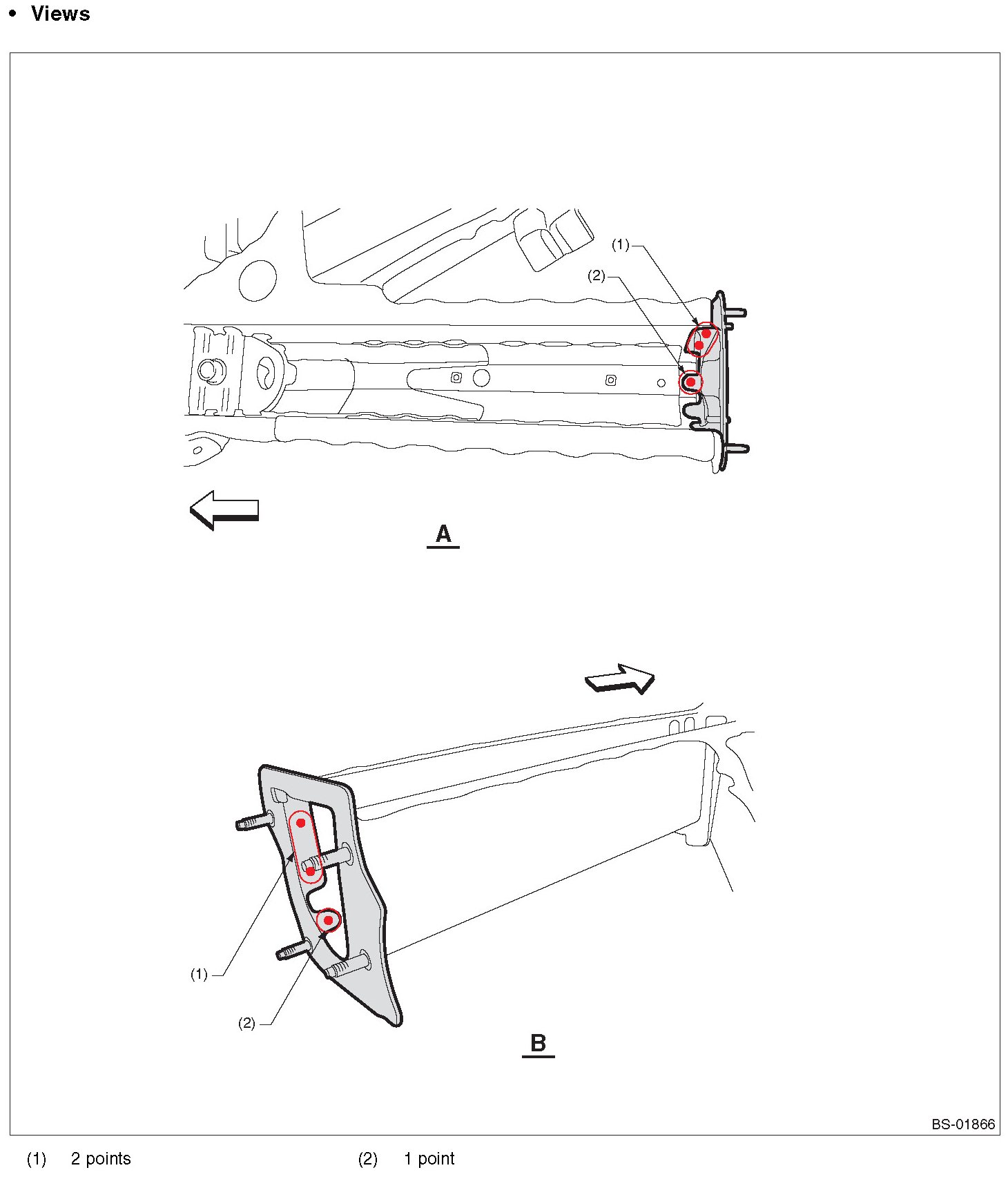 • Views

(1)
(2)

A

(1)
(2)

B

BS-01866

(1) 2 points

(2) 1 point