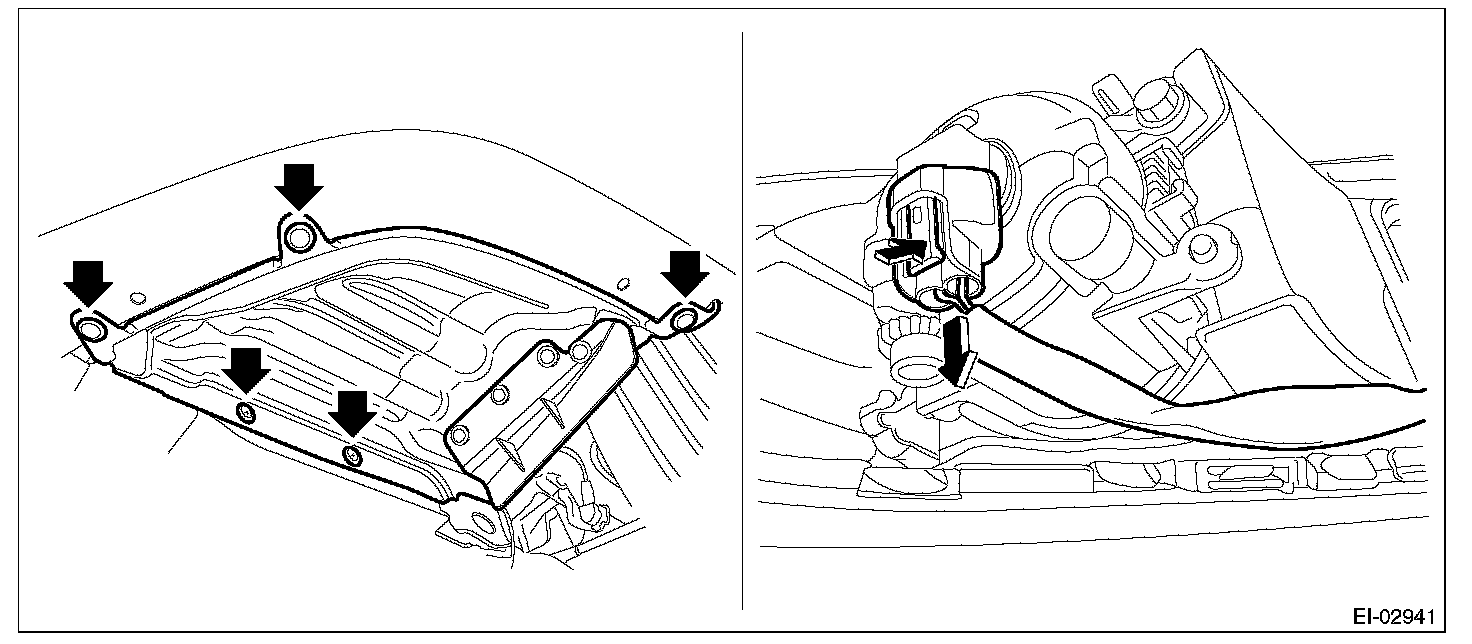 EI-02941