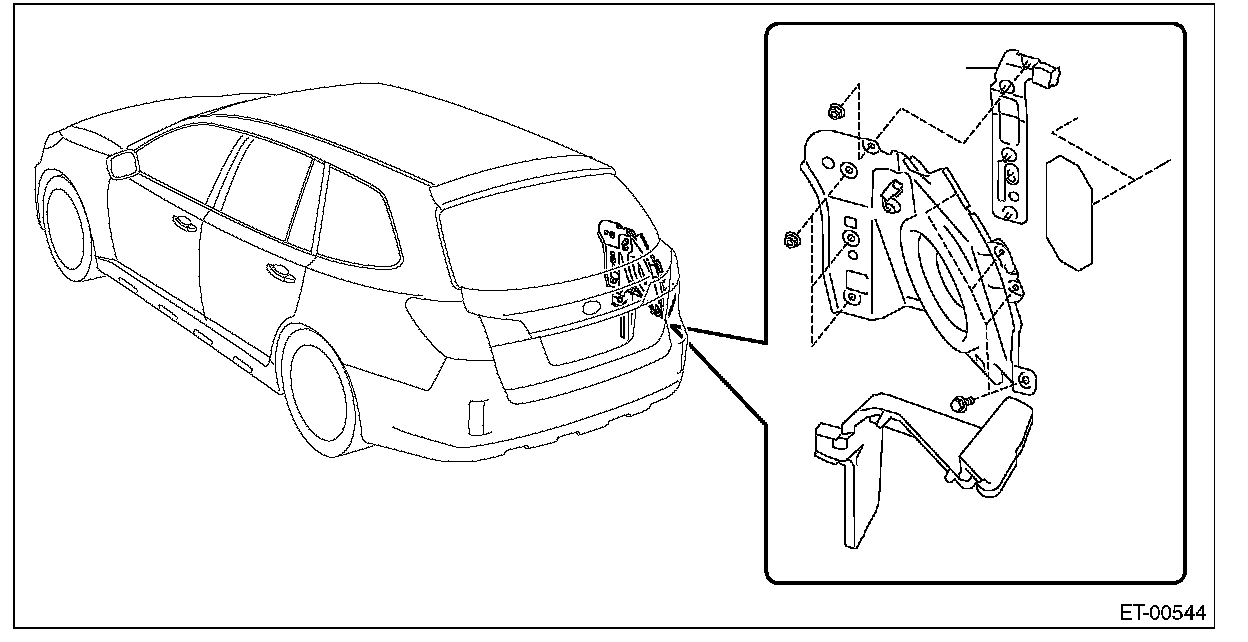 ET-00544