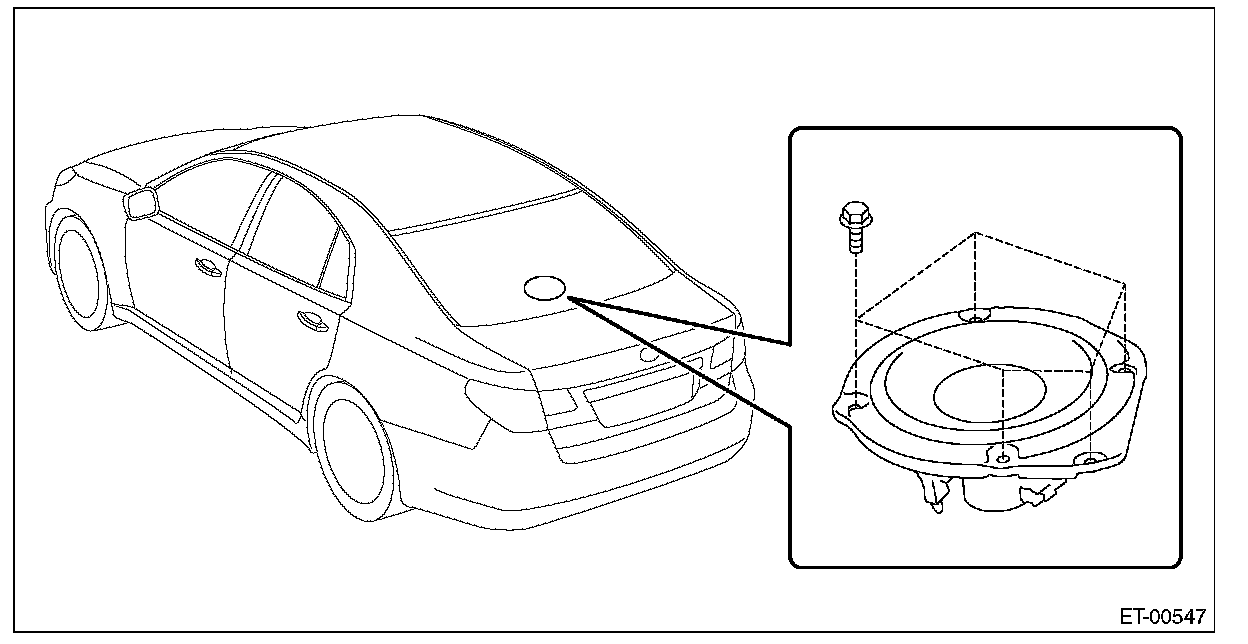 ET-00547