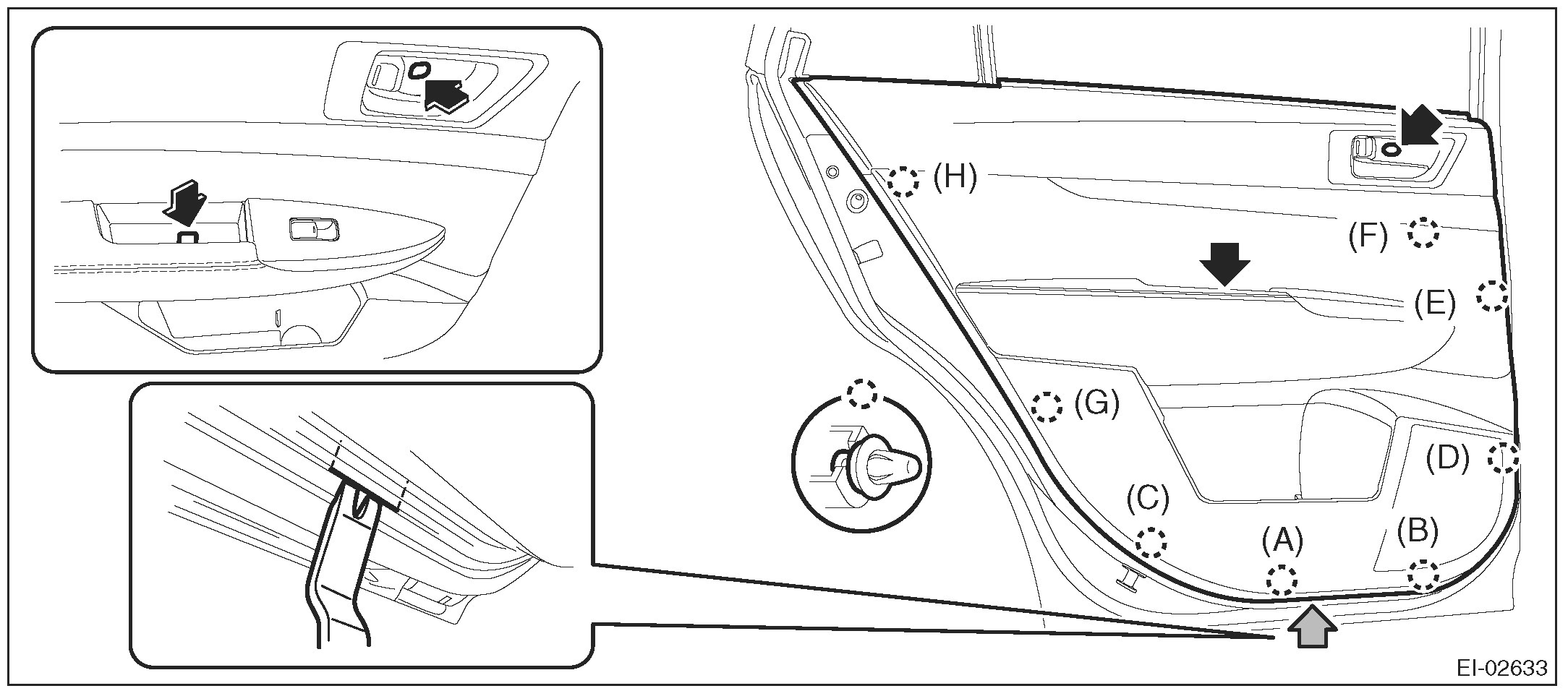 (H)
(F)
(E)
(G)
(D)
(C)
(A)
(B)
EI-02633