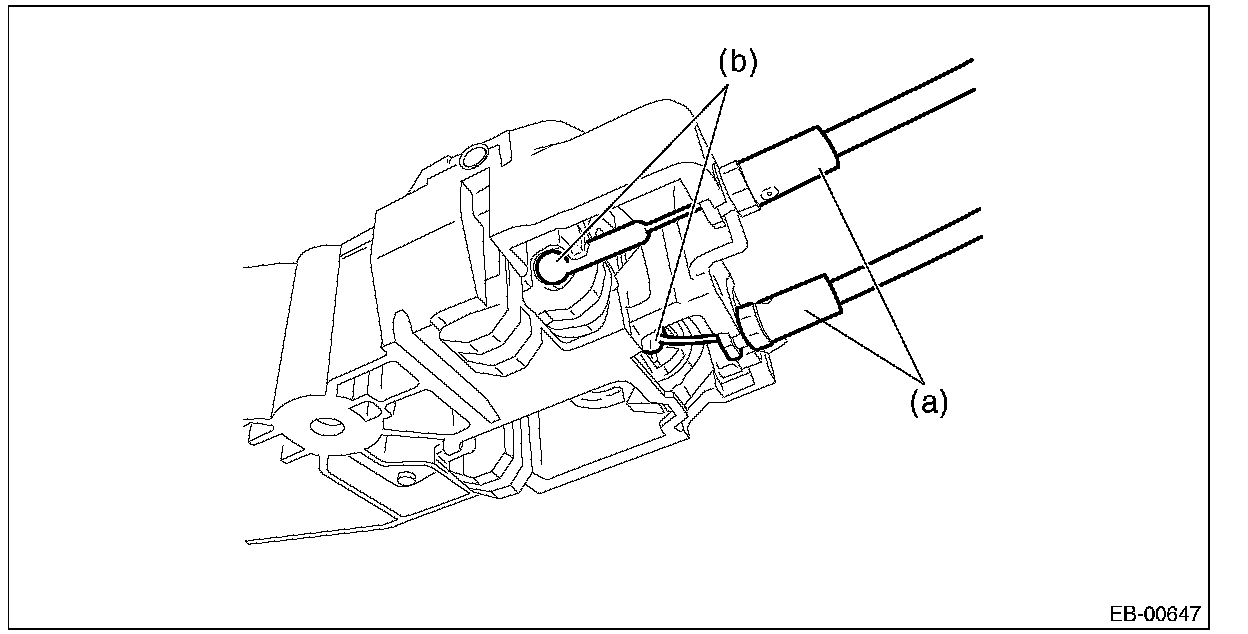 (b)

(a)

EB-00647