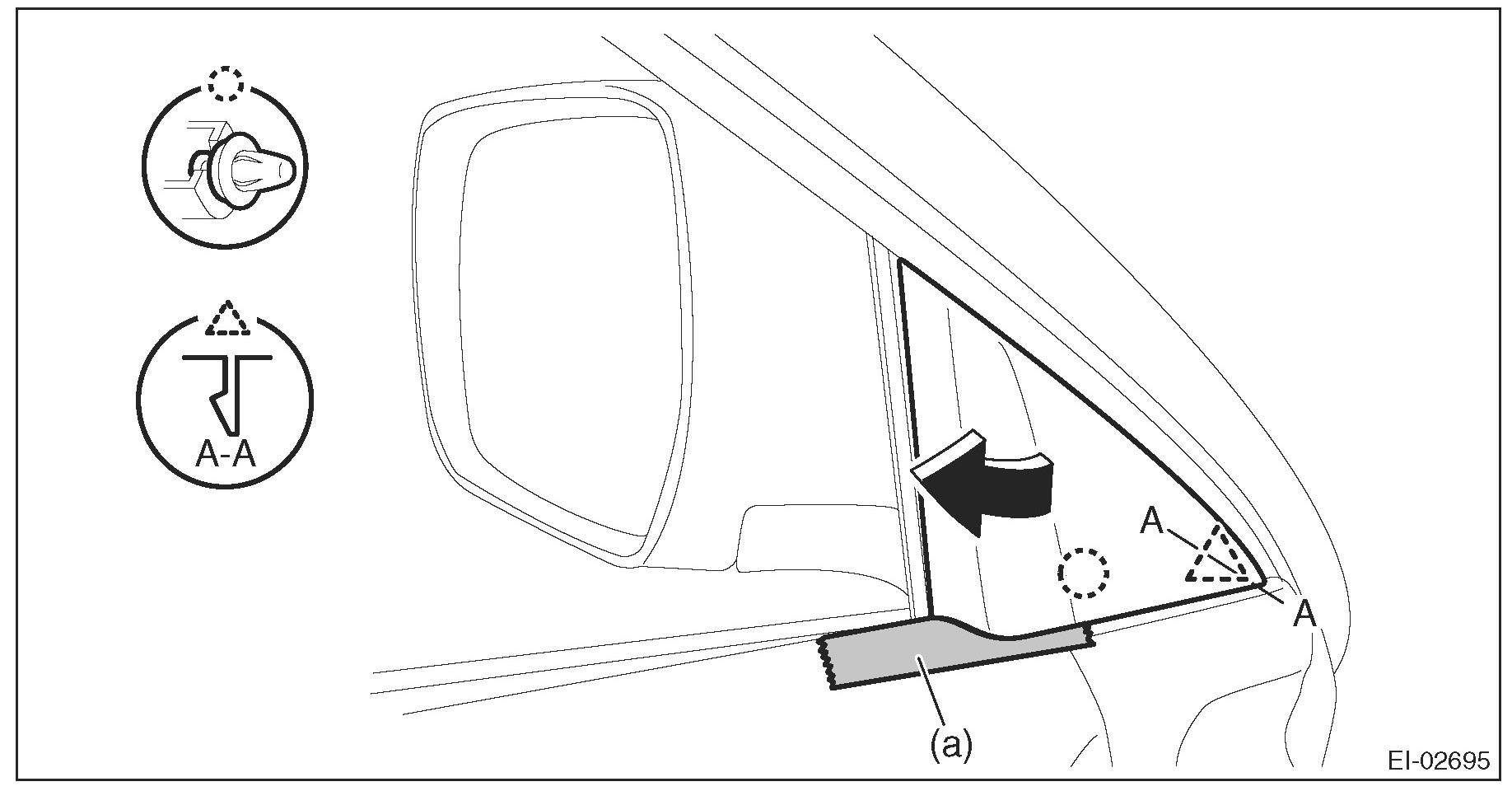 A-A

A

A

(a)

EI-02695