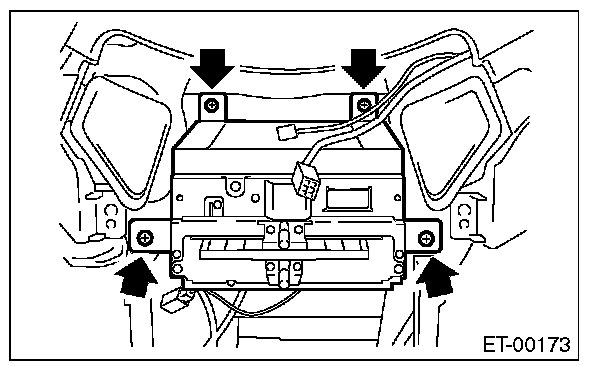 ET-00173