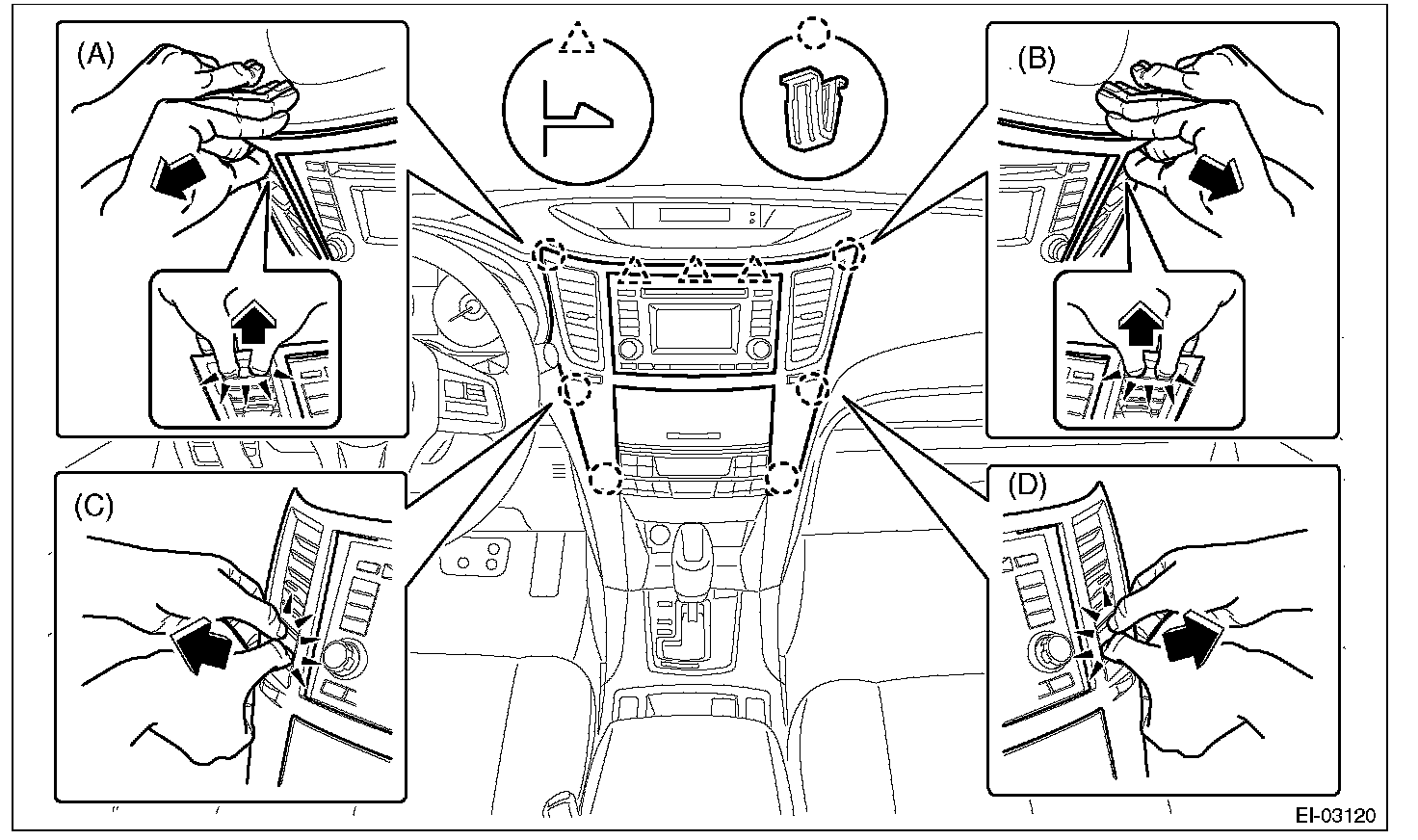 (A)

(B)

(C)

(D)

EI-03120