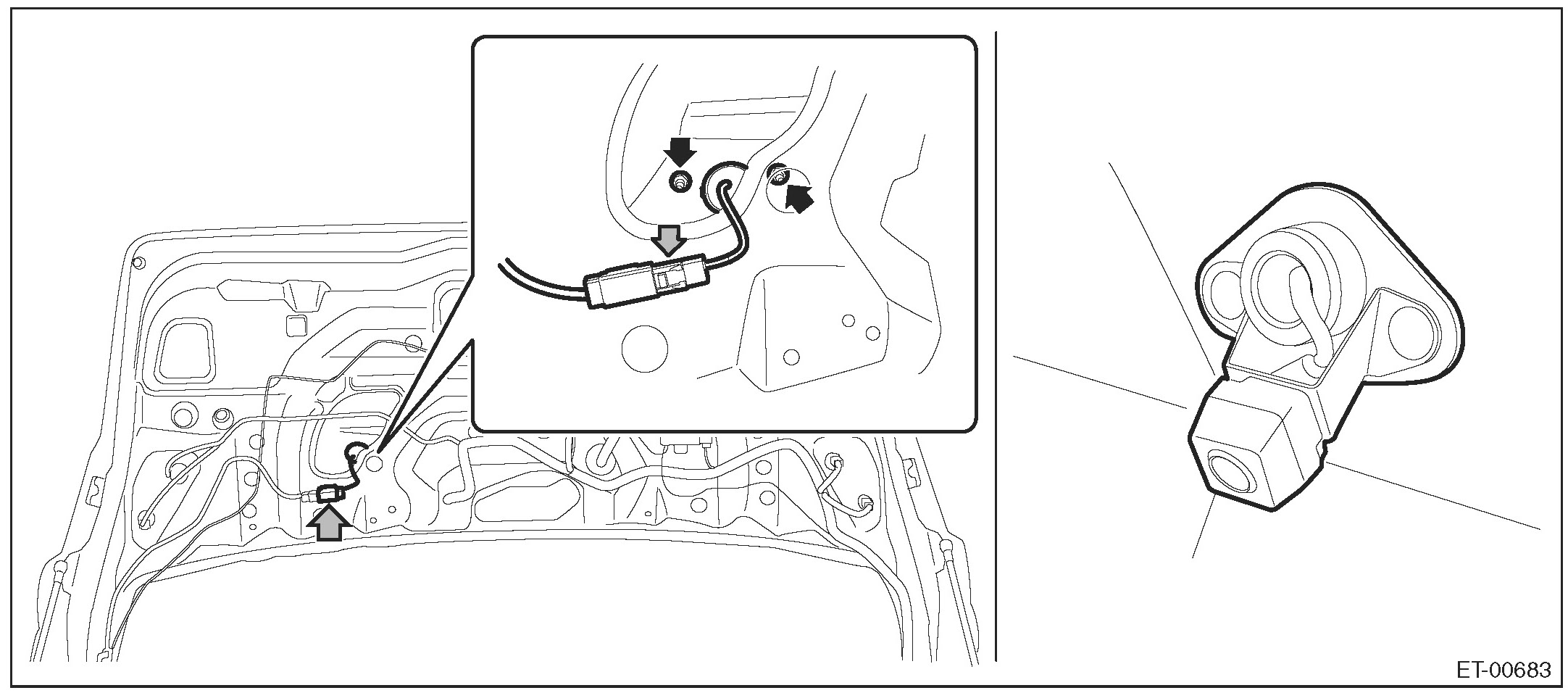 ET-00683