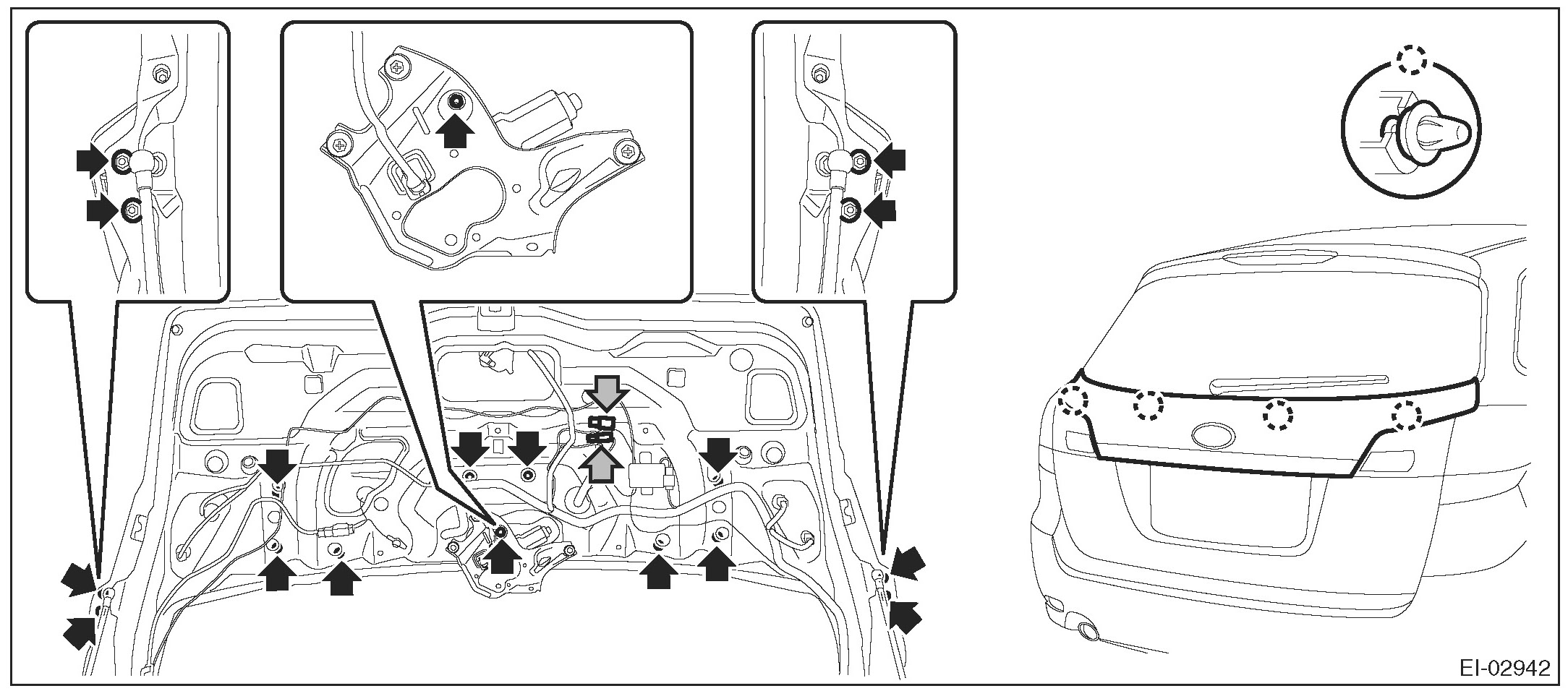 EI-02942