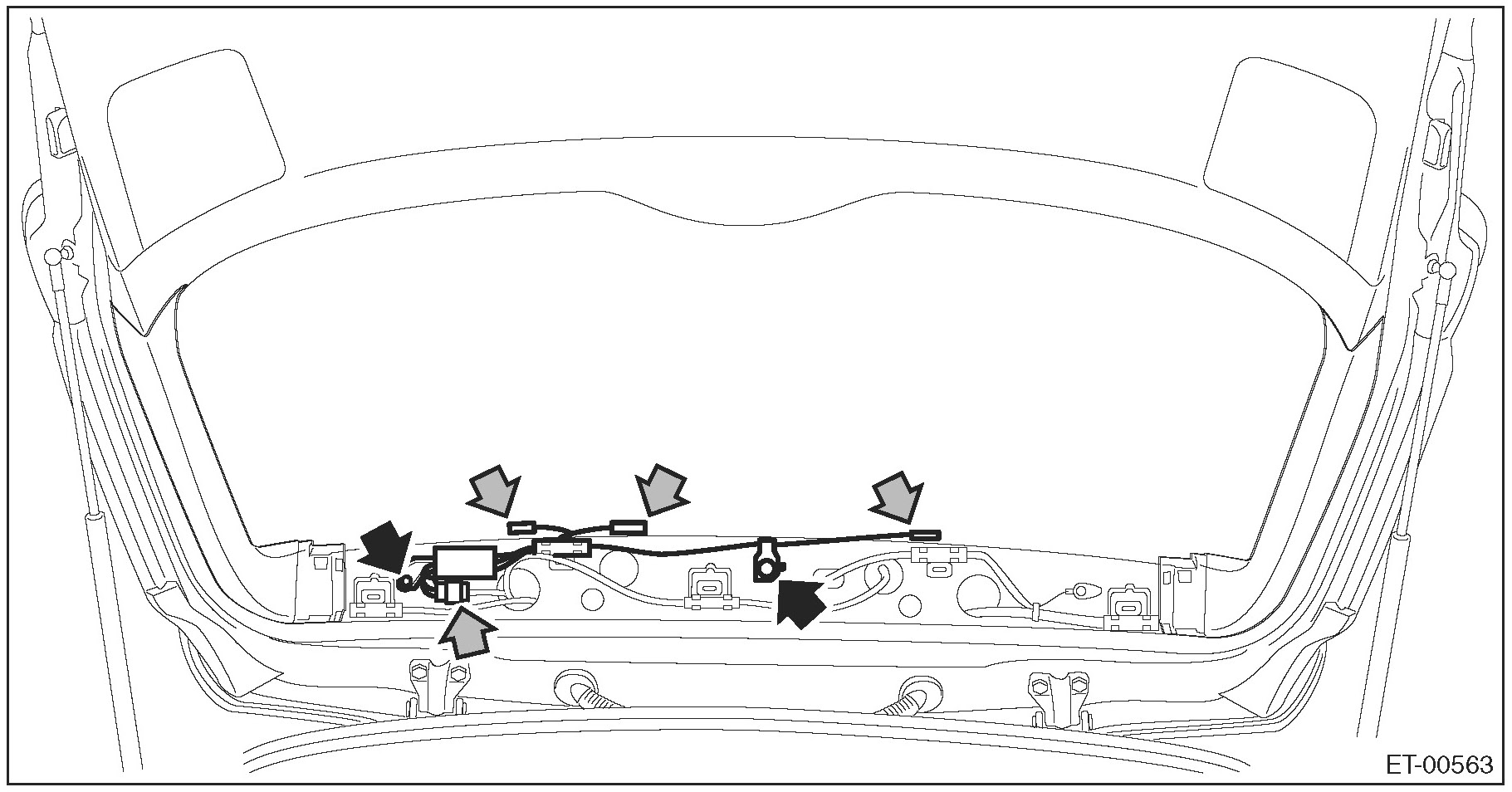 ET-00563