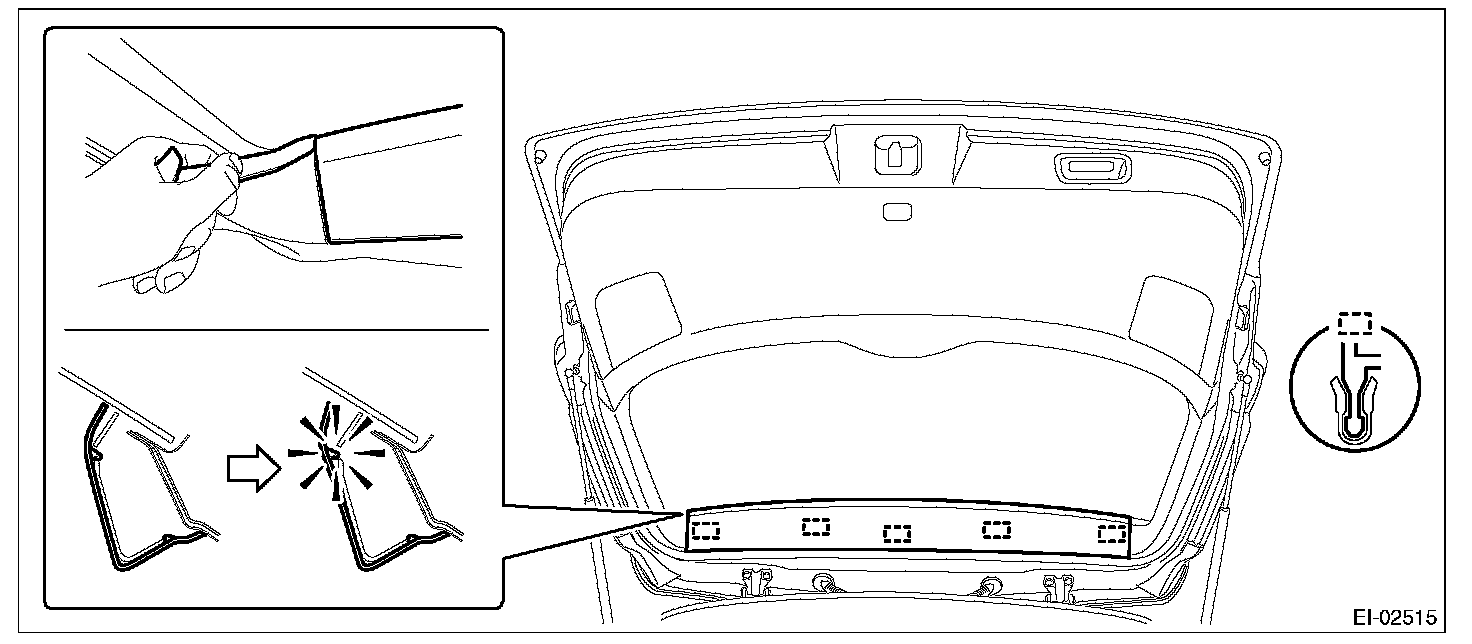 EI-02515