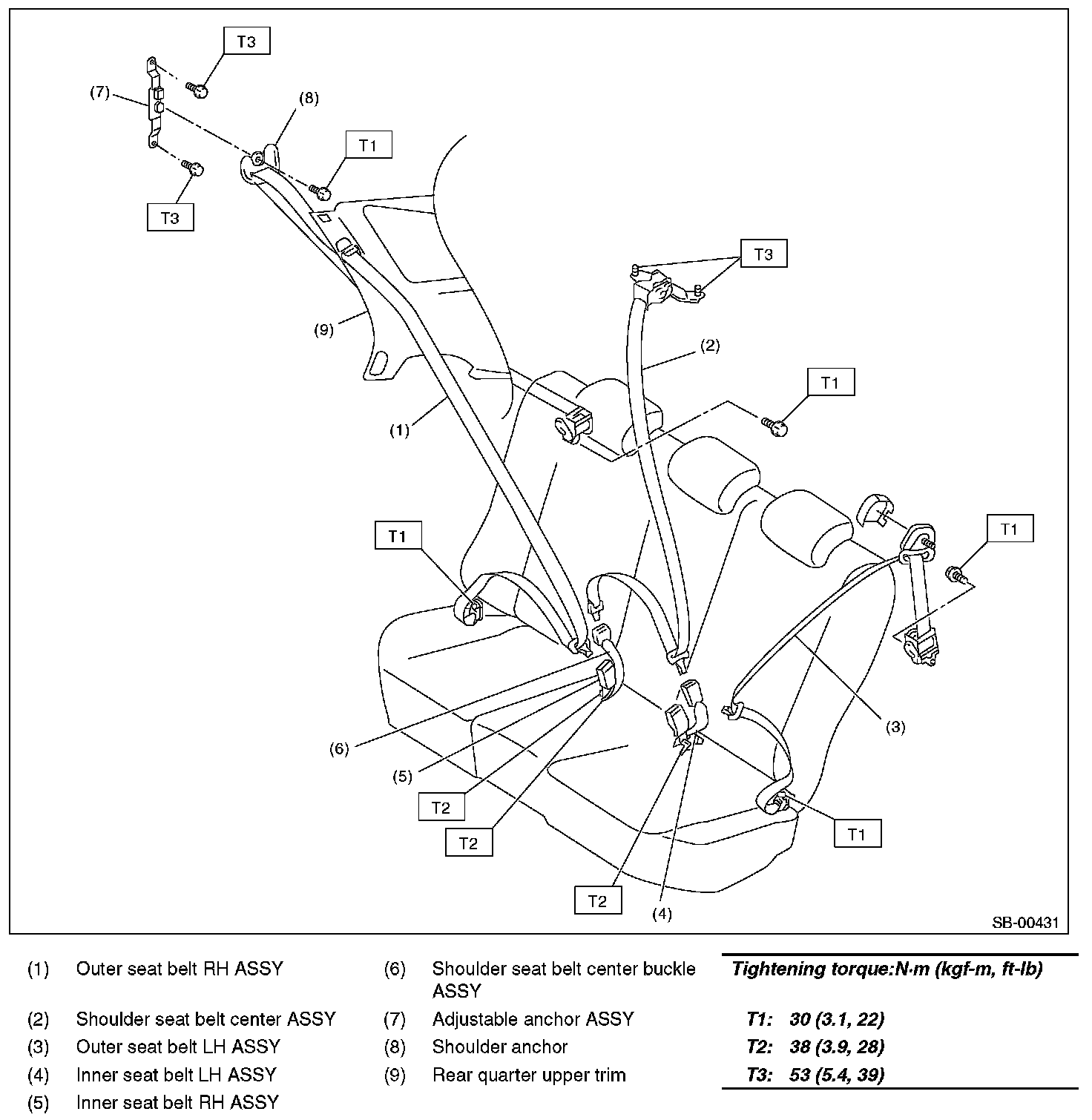 T3
(7)
(8)
T1
T3
T3
(9)
(2)
T1
(1)
T1
T1
(3)
(6)
(5)
T2
T2
T1
T2
(4)
SB-00431

(1) Outer seat belt RH ASSY
(2) Shoulder seat belt center ASSY
(3) Outer seat belt LH ASSY
(4) Inner seat belt LH ASSY
(5) Inner seat belt RH ASSY

(6) Shoulder seat belt center buckle ASSY
(7) Adjustable anchor ASSY
(8) Shoulder anchor
(9) Rear quarter upper trim

Tightening torque:N·m (kgf-m, ft-lb)
T1: 30 (3.1, 22)
T2: 38 (3.9, 28)
T3: 53 (5.4, 39)