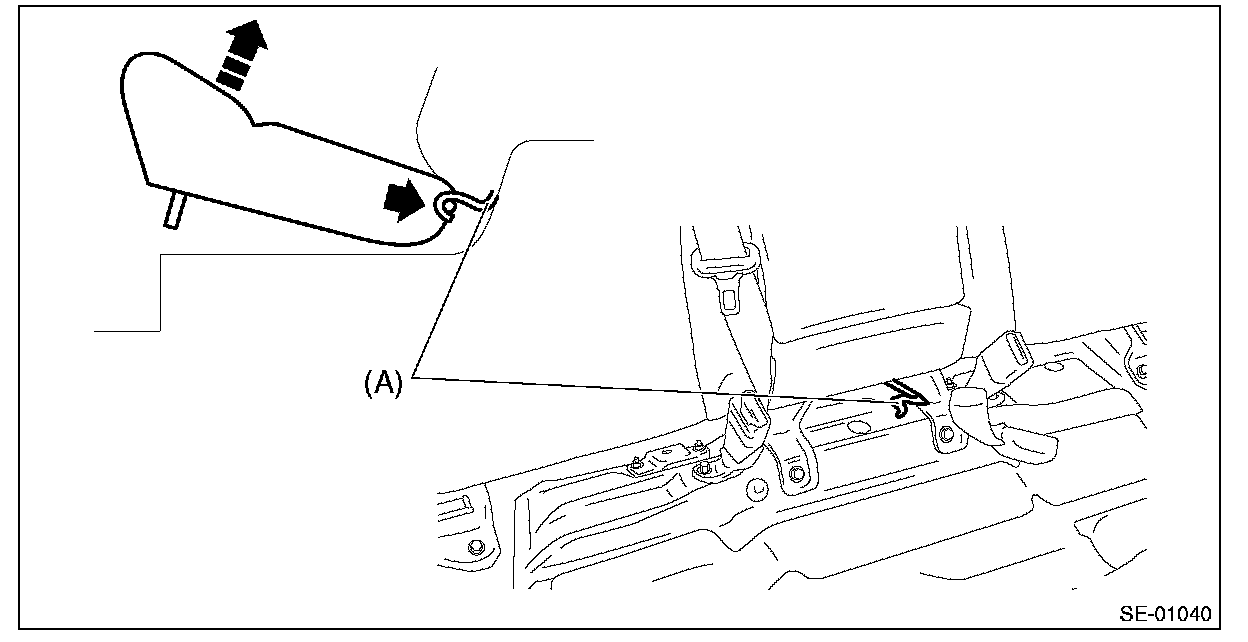 (A)

SE-01040