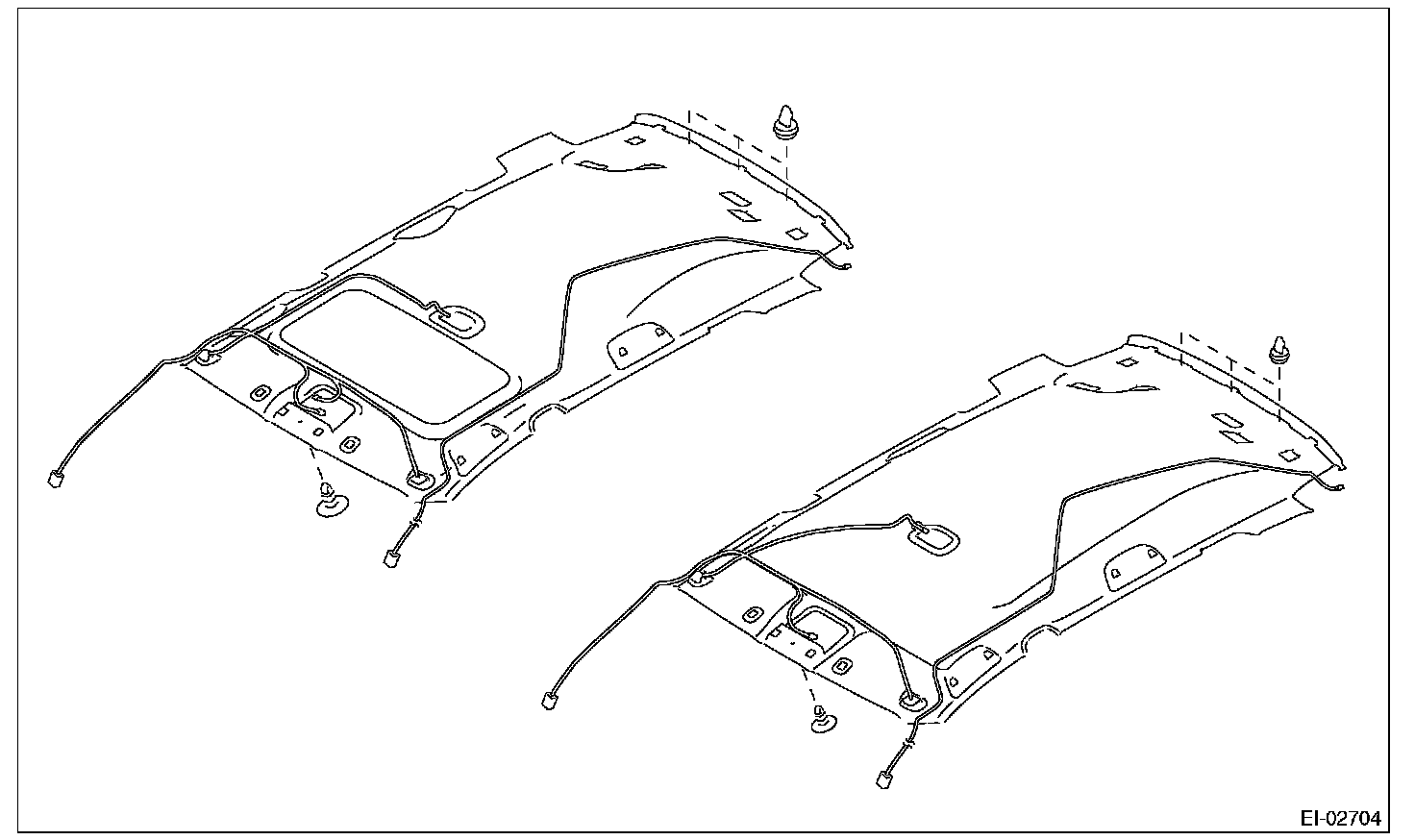 EI-02704