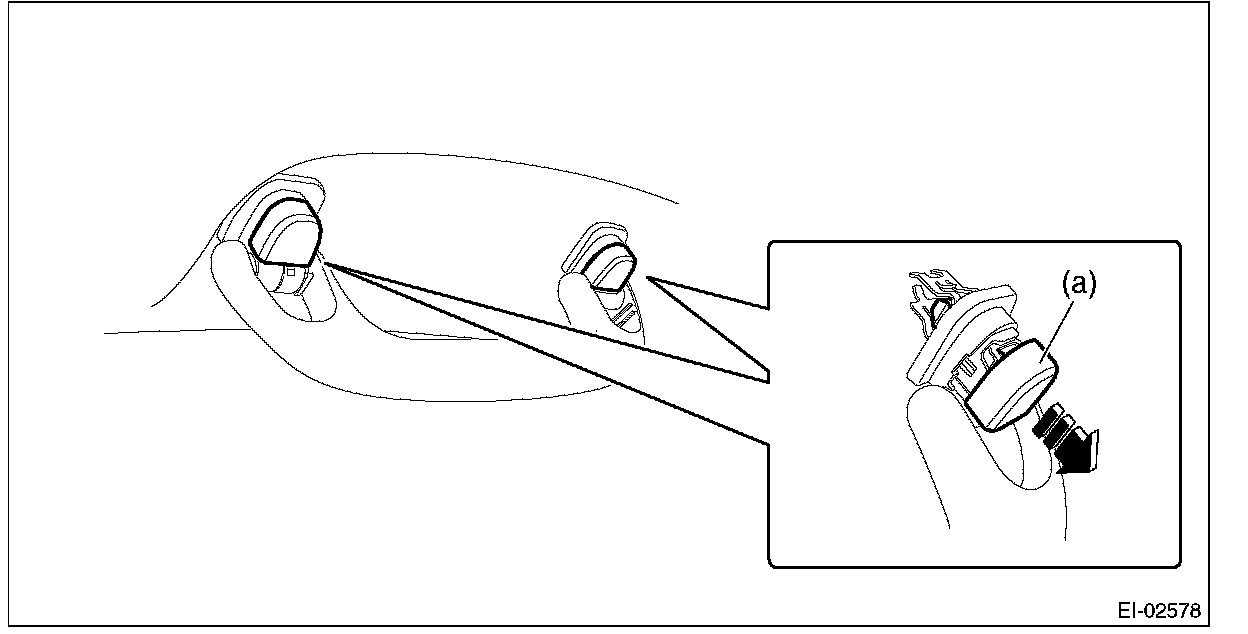 (a)

EI-02578