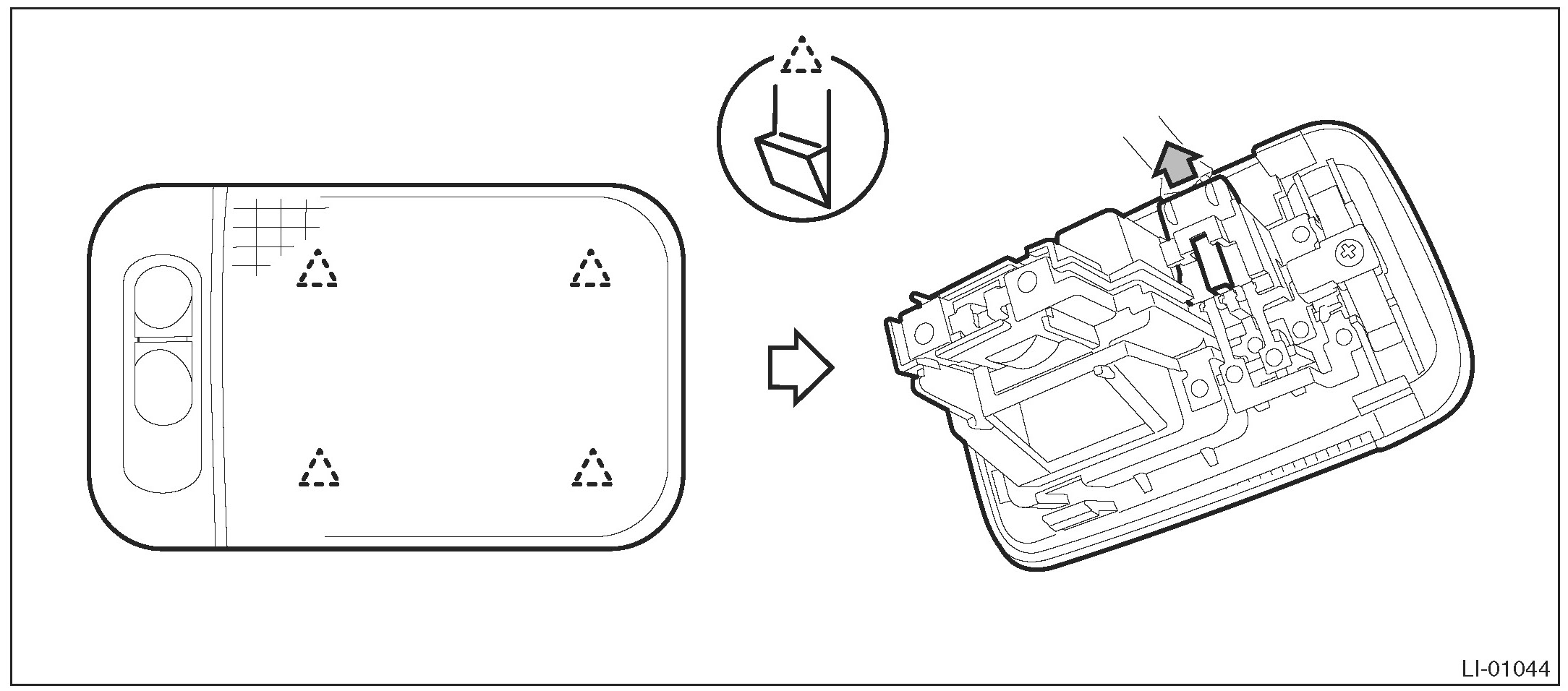 LI-01044