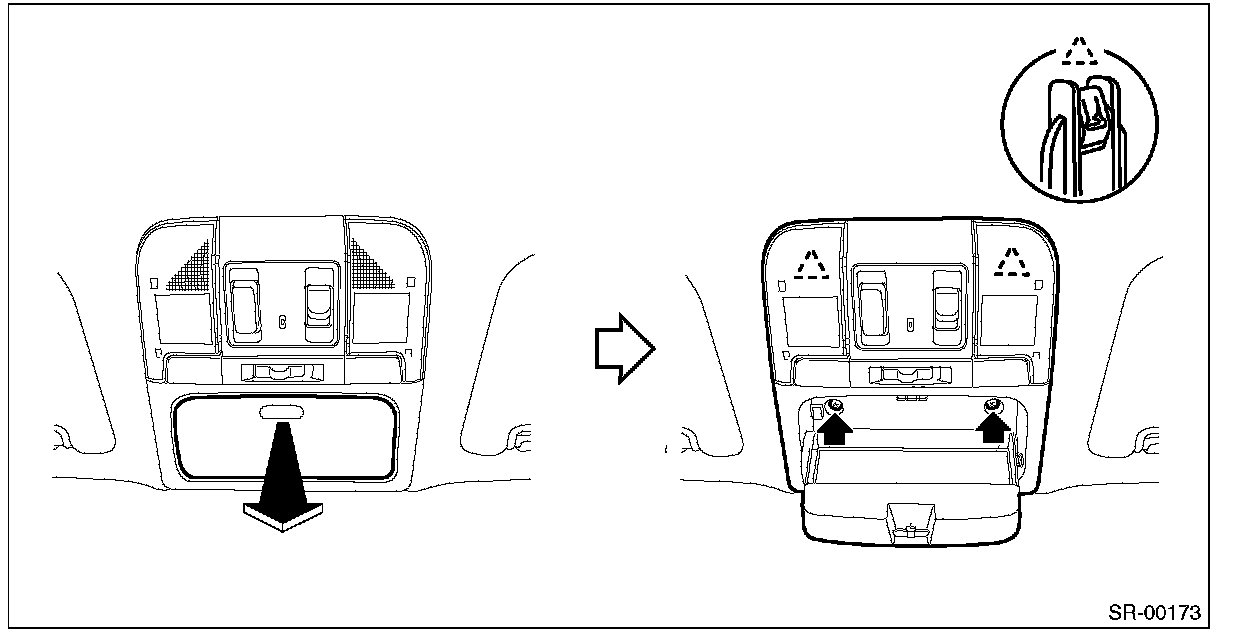 SR-00173