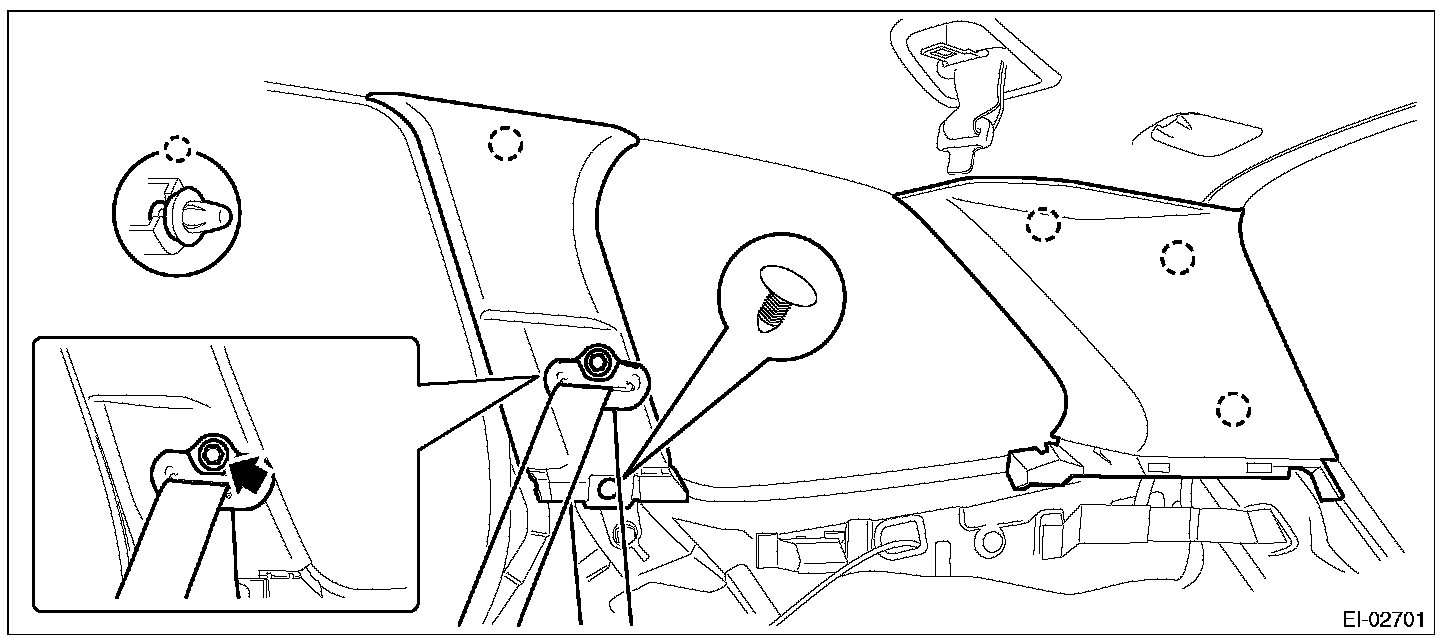 EI-02701