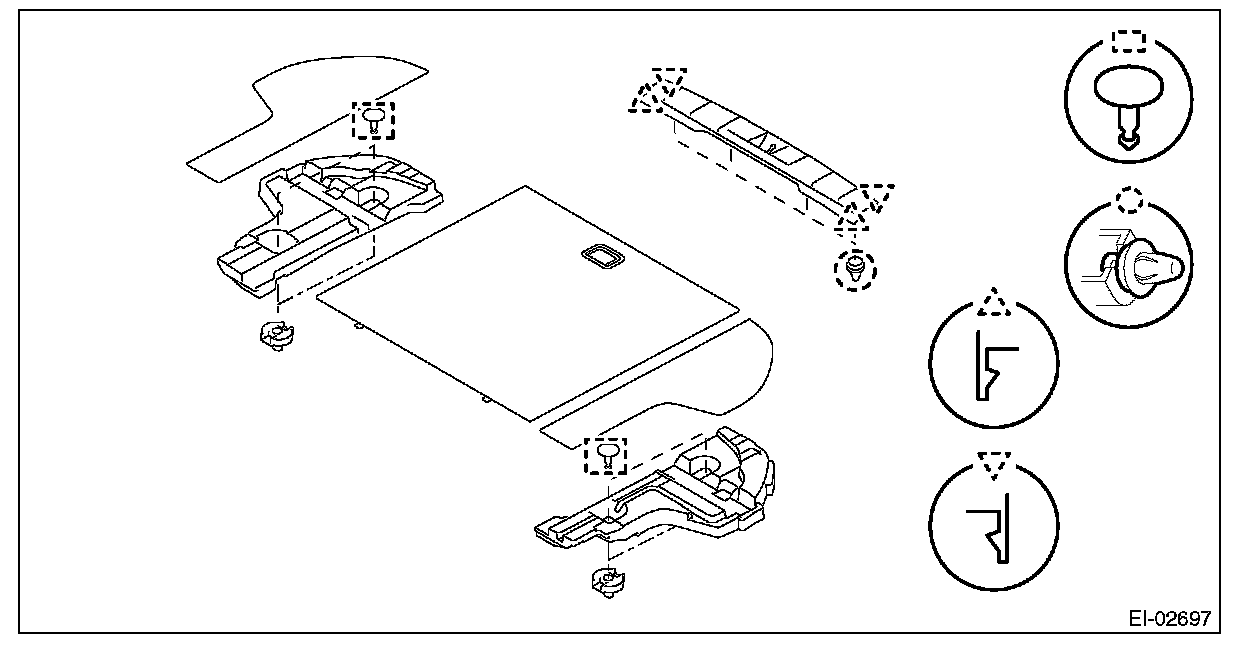 EI-02697