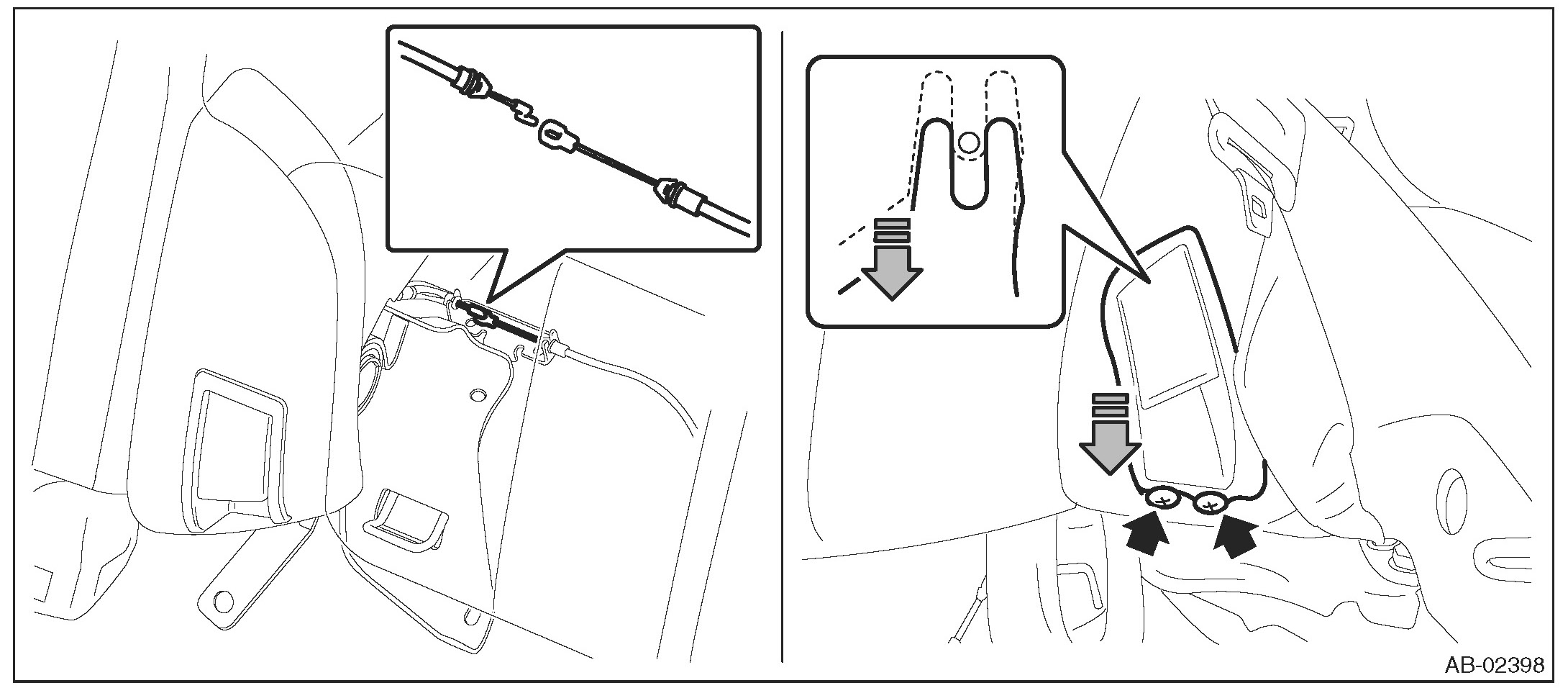 AB-02398