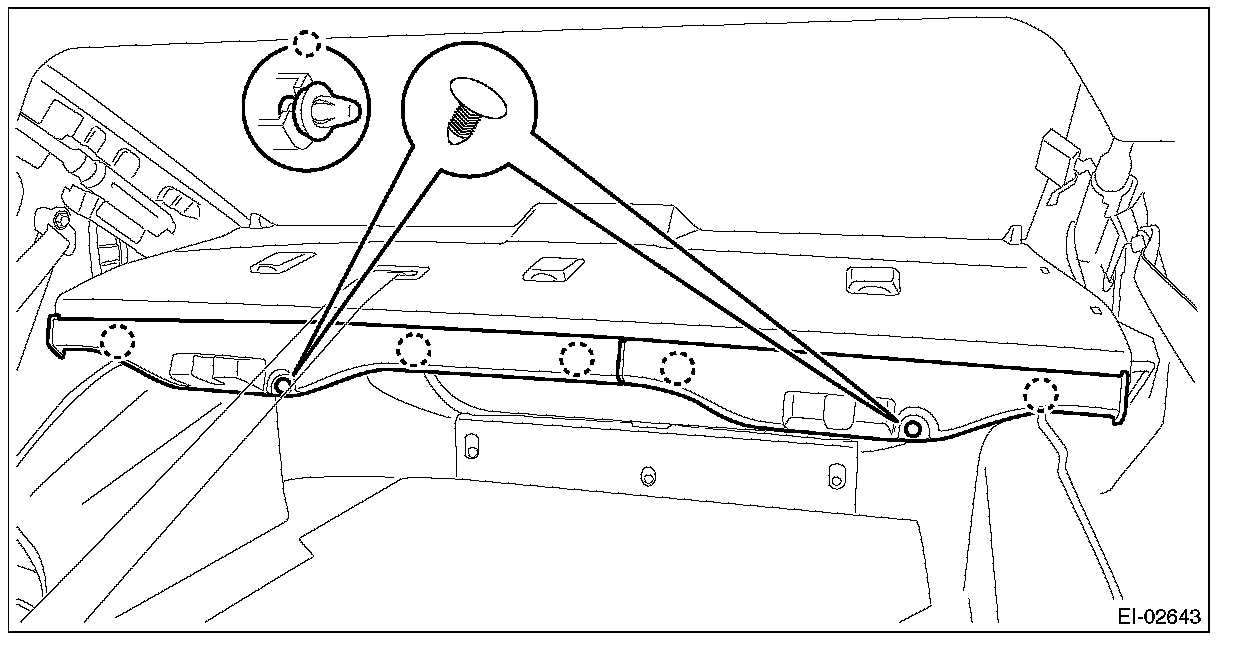 EI-02643