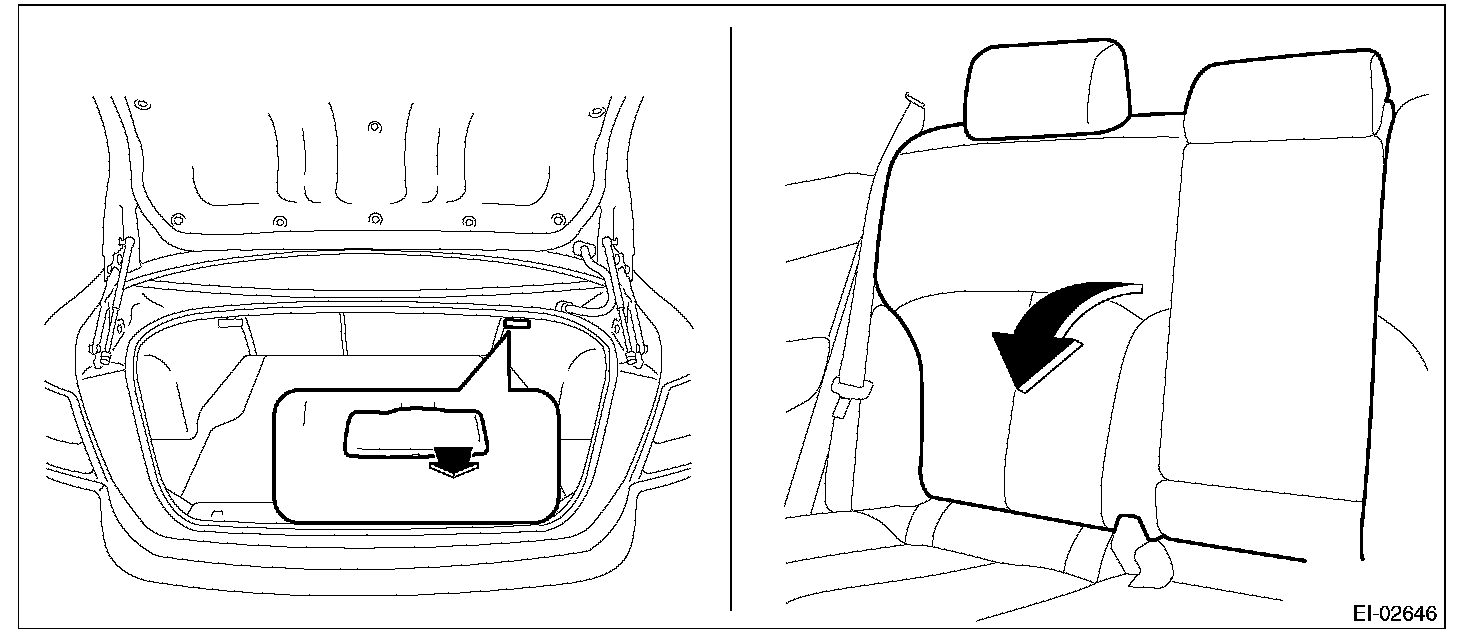 EI-02646