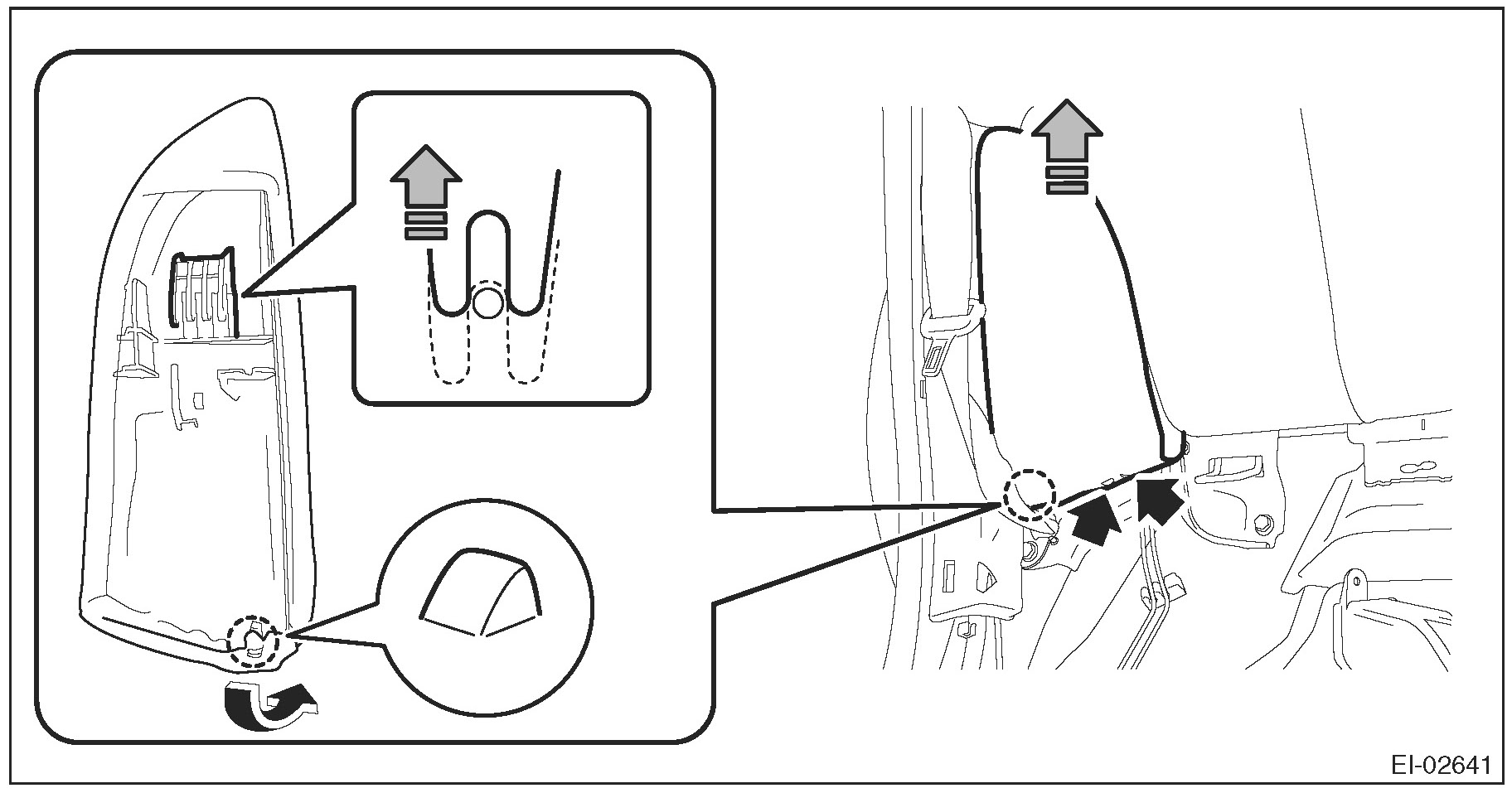 EI-02641