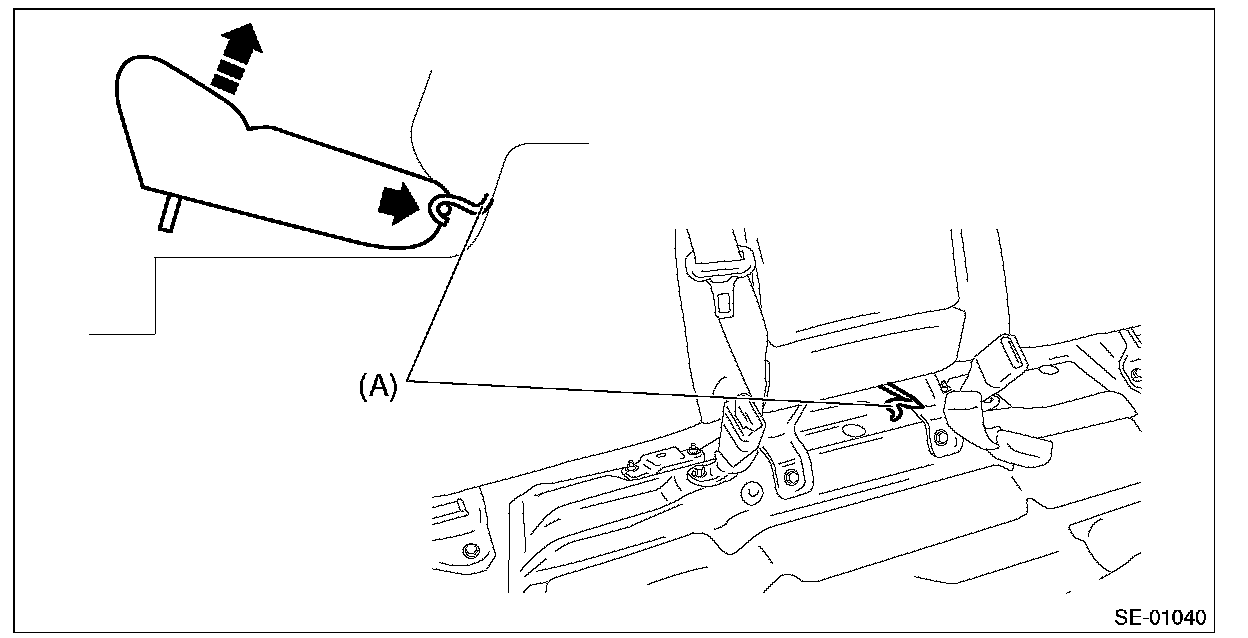 (A)

SE-01040