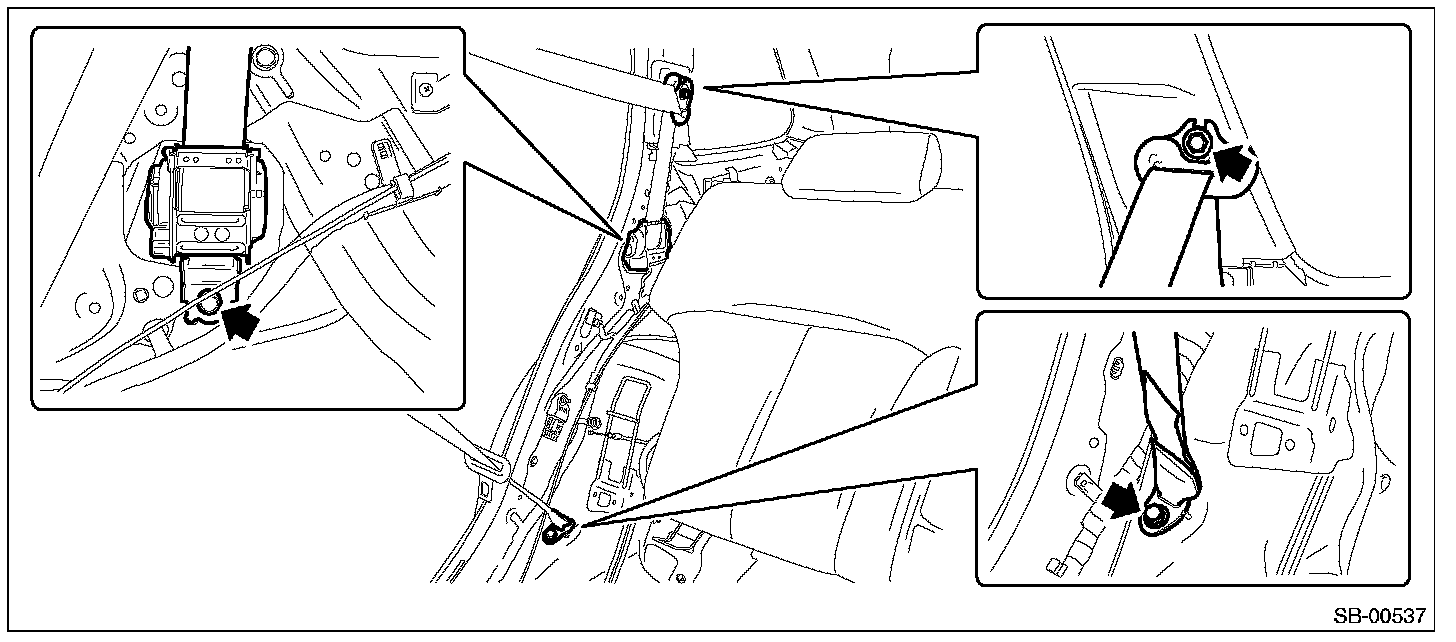 SB-00537