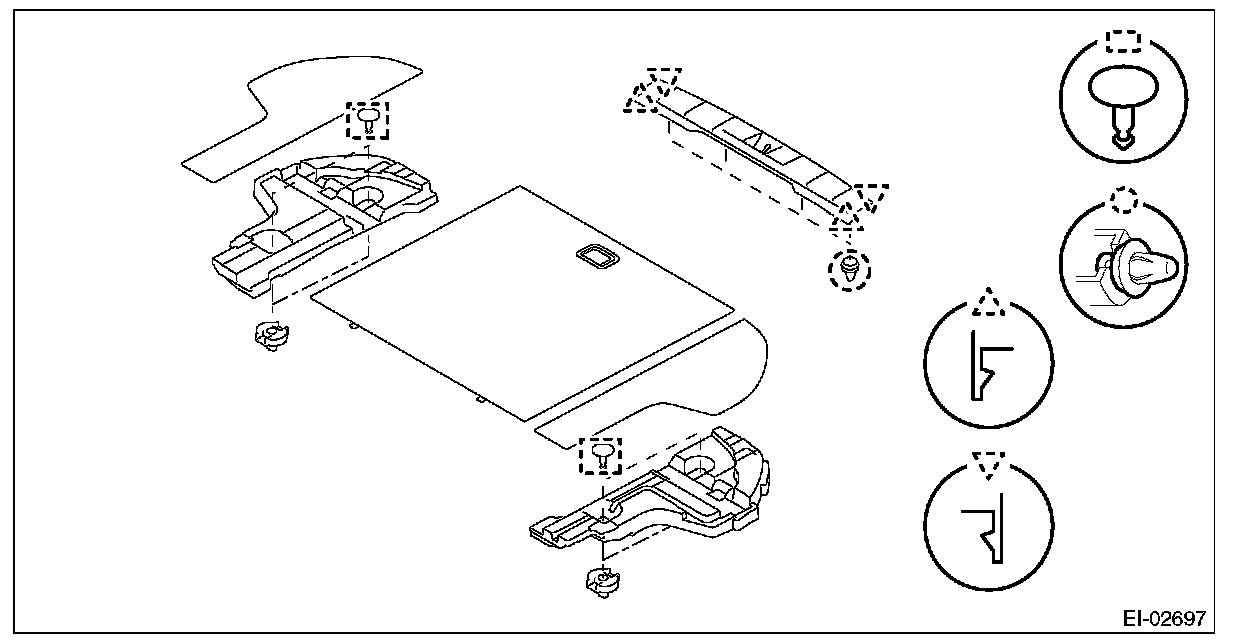 EI-02697