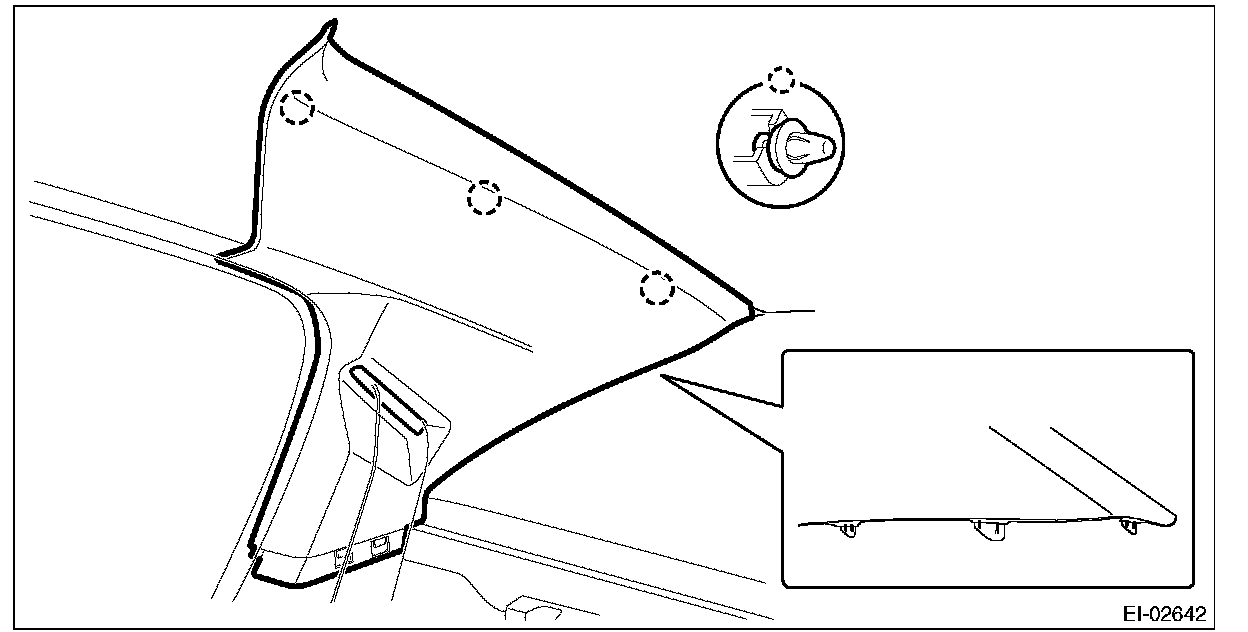 EI-02642