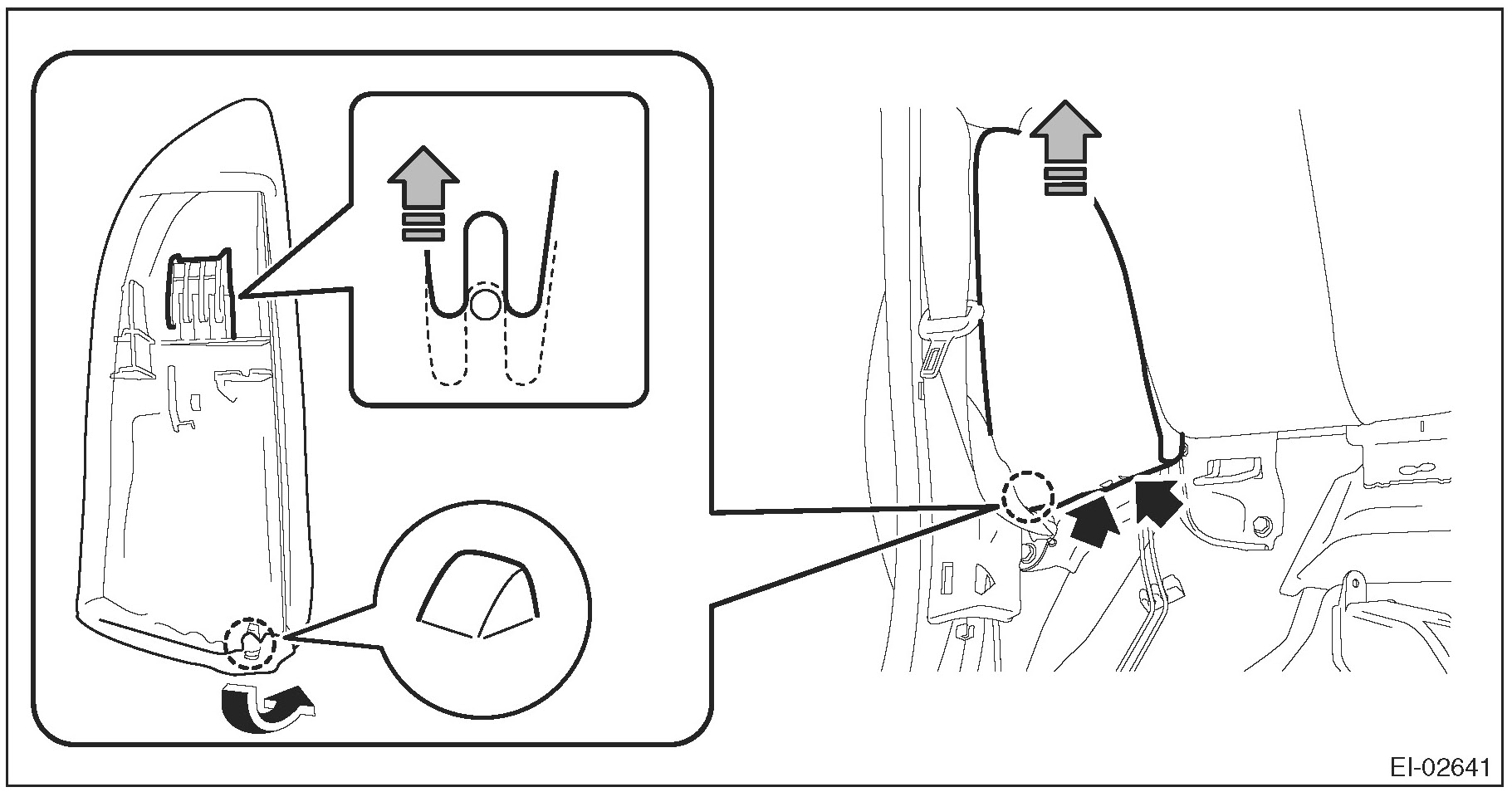 EI-02641