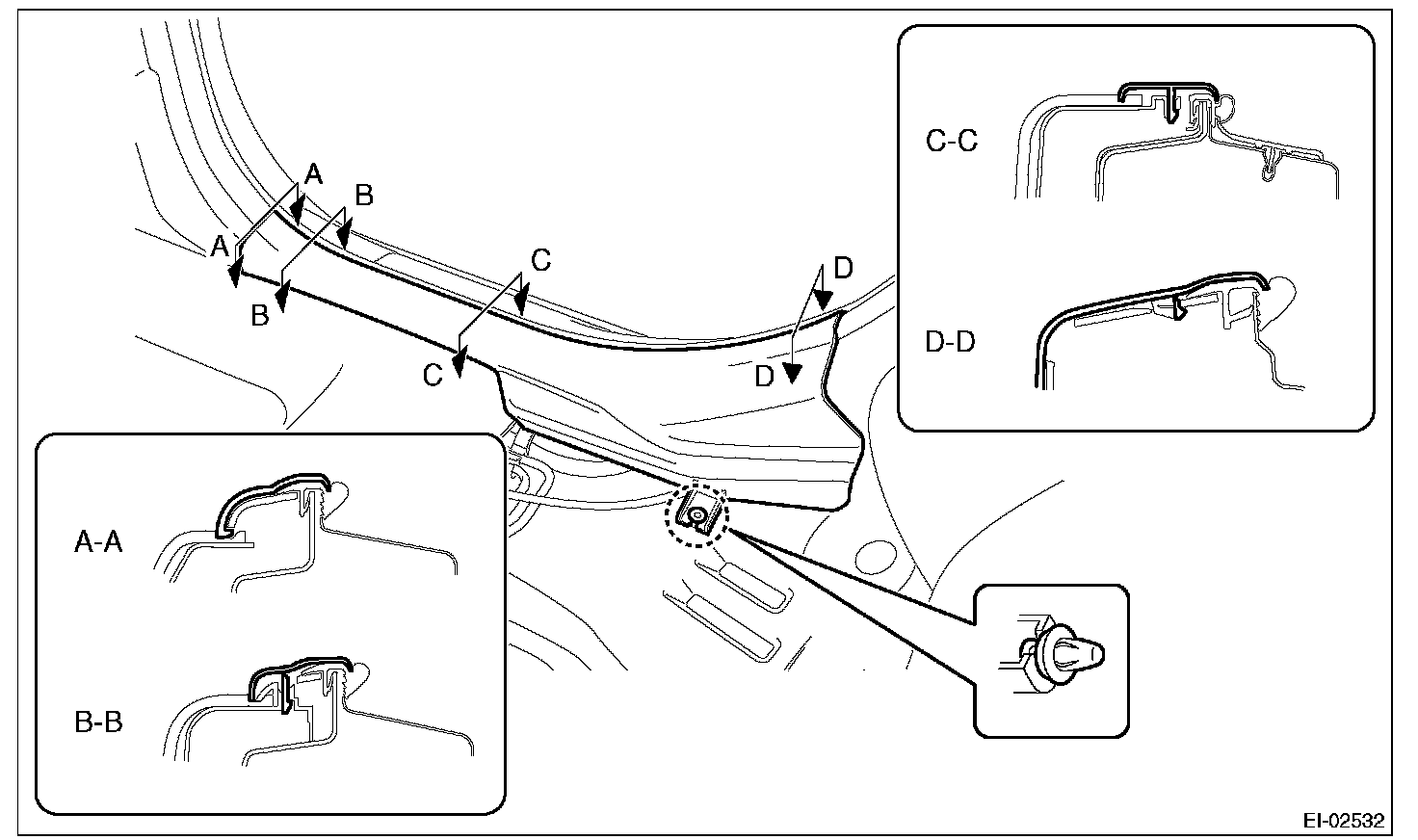 A
A
B
B
C
C
D
D
C-C
D-D
A-A
B-B
EI-02532