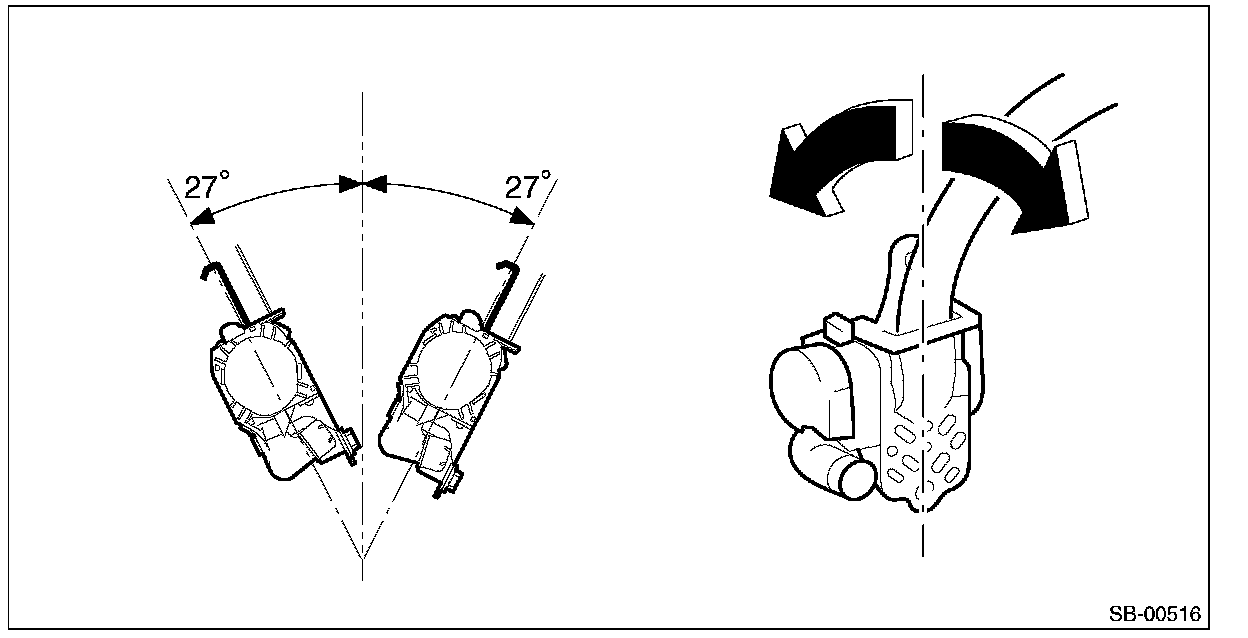 27°

27°

SB-00516