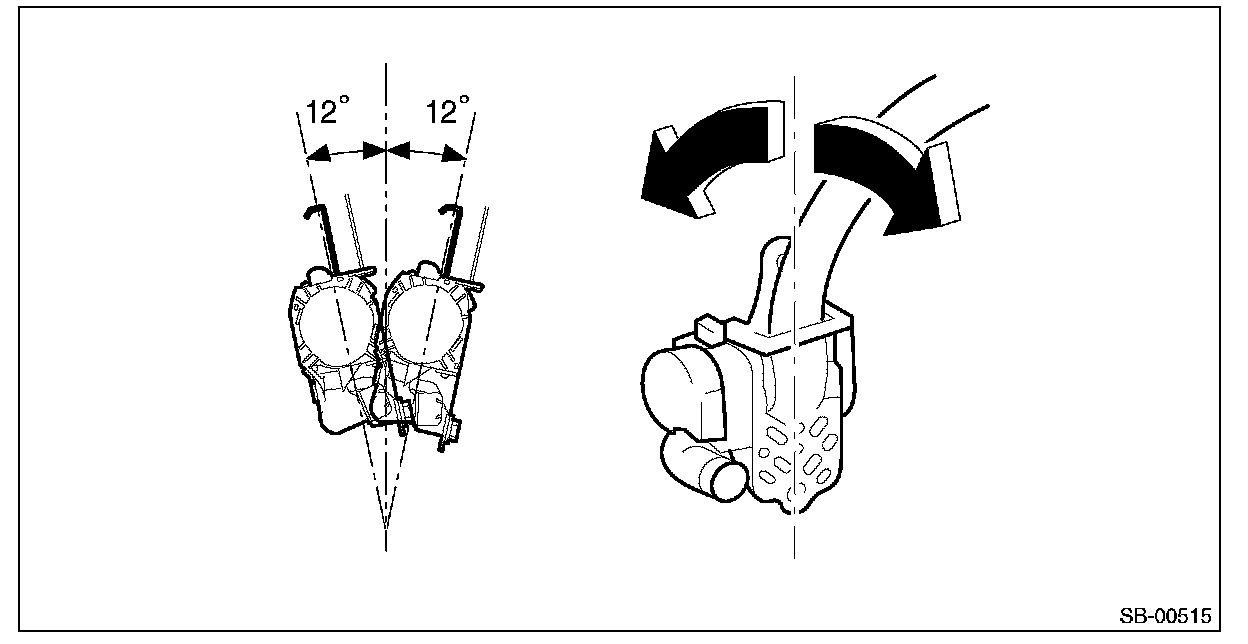 12°
12°
SB-00515