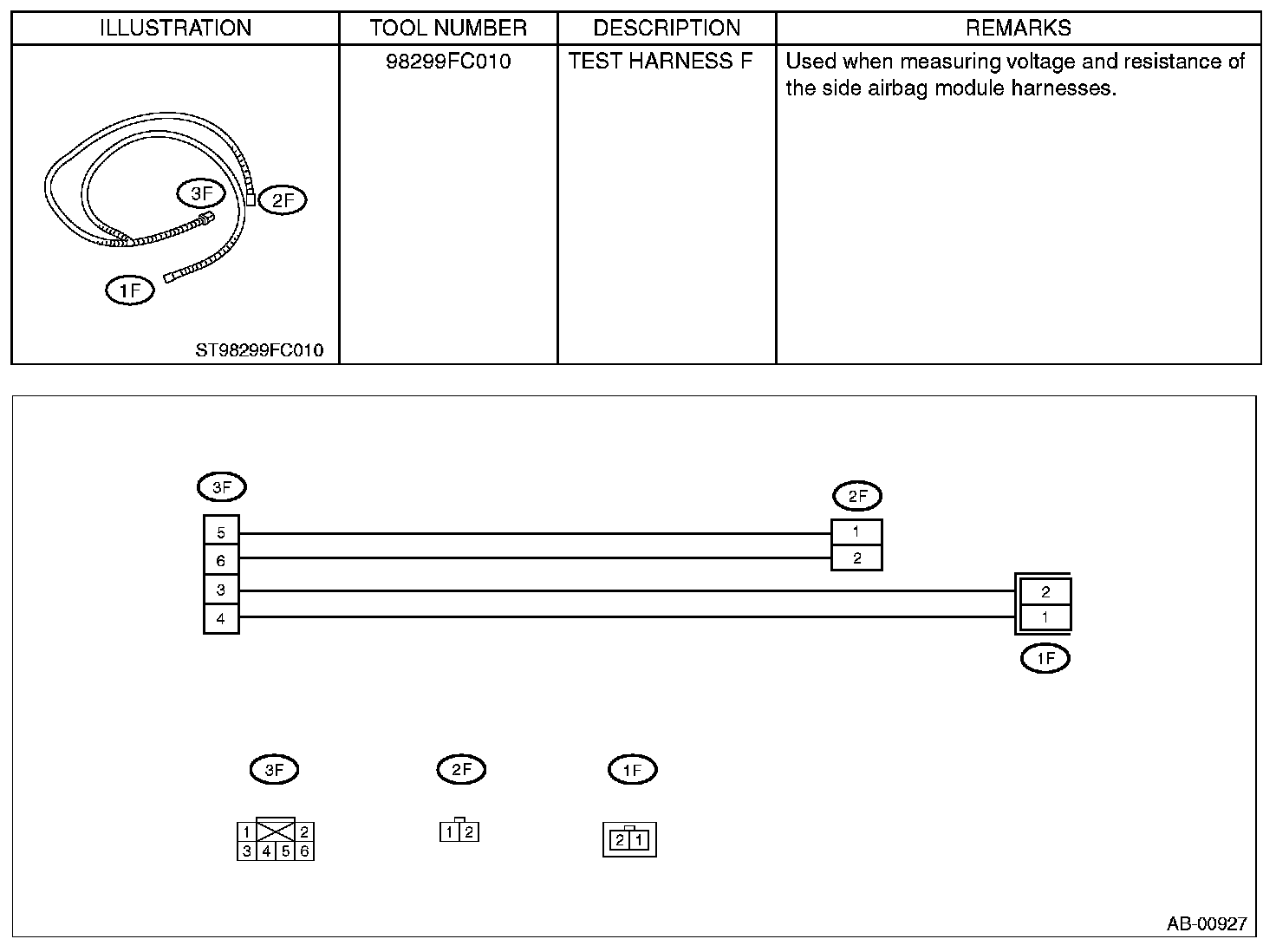 | ILLUSTRATION | TOOL NUMBER | DESCRIPTION | REMARKS |
|---|---|---|---|
| 3F 2F 1F ST98299FC010 | 98299FC010 | TEST HARNESS F | Used when measuring voltage and resistance of the side airbag module harnesses. |

3F
5
6
3
4

2F
1
2

2
1
1F

3F
1 2
3 4 5 6

2F
1 2

1F
2 1

AB-00927