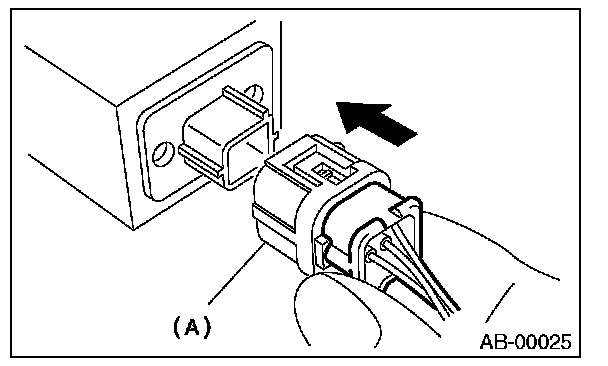 (A)

AB-00025