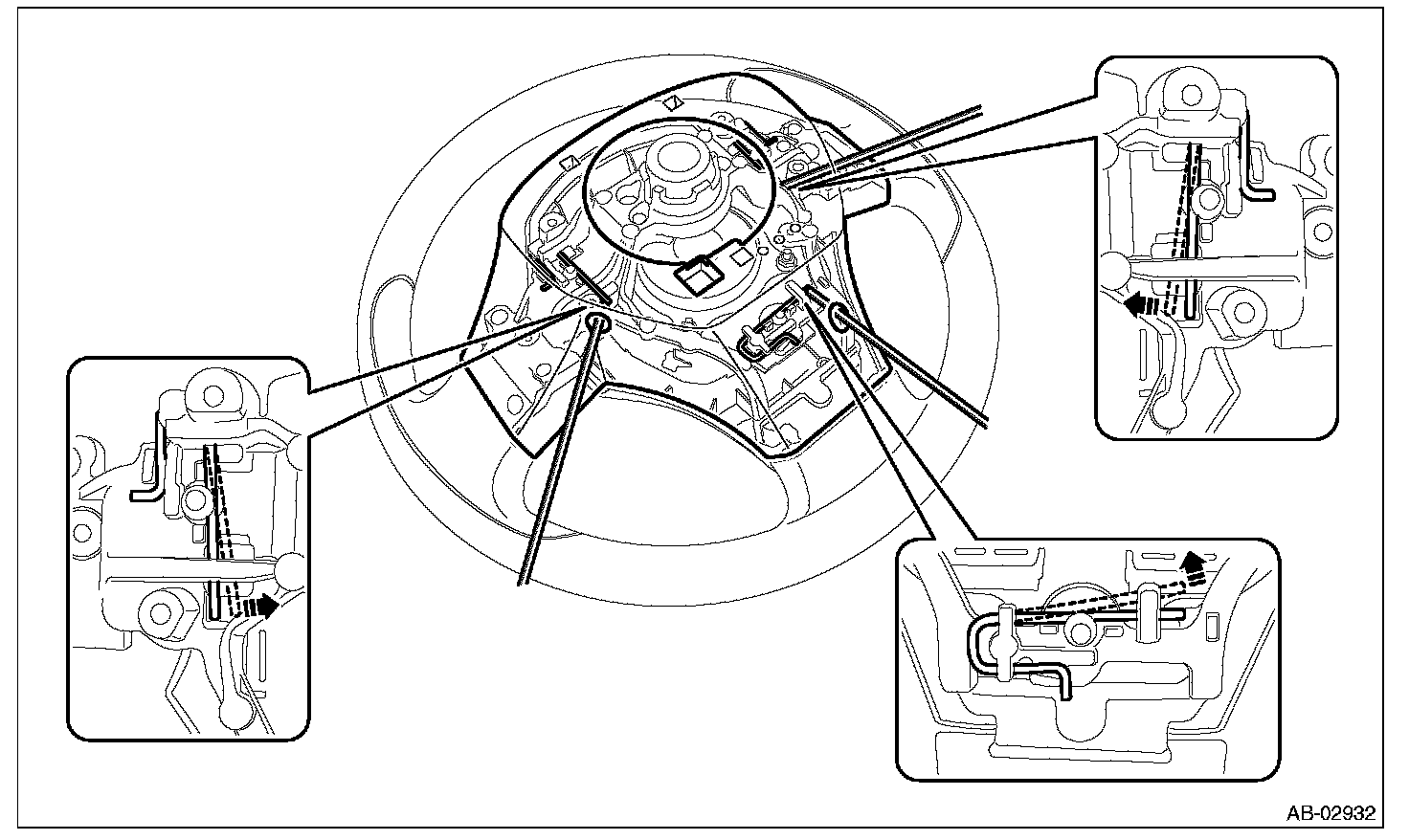 AB-02932