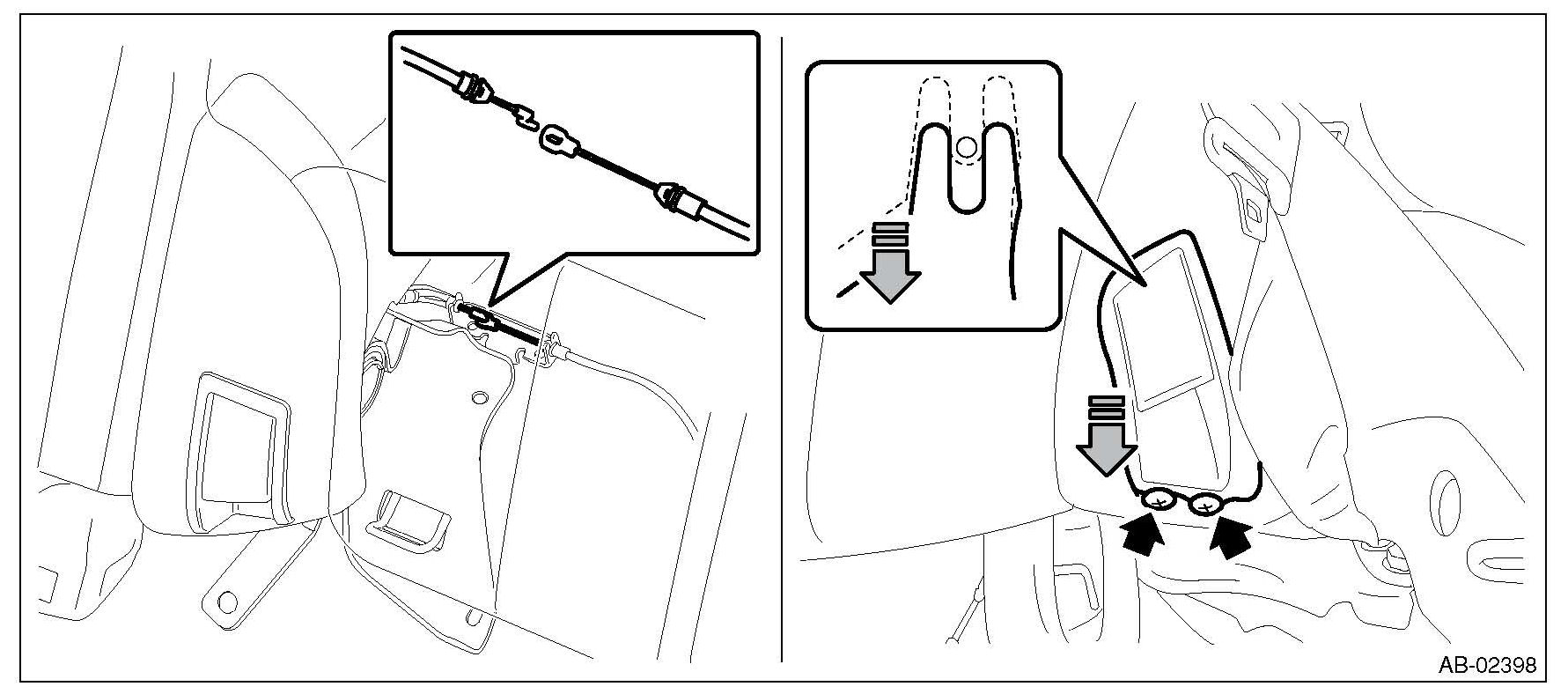 AB-02398